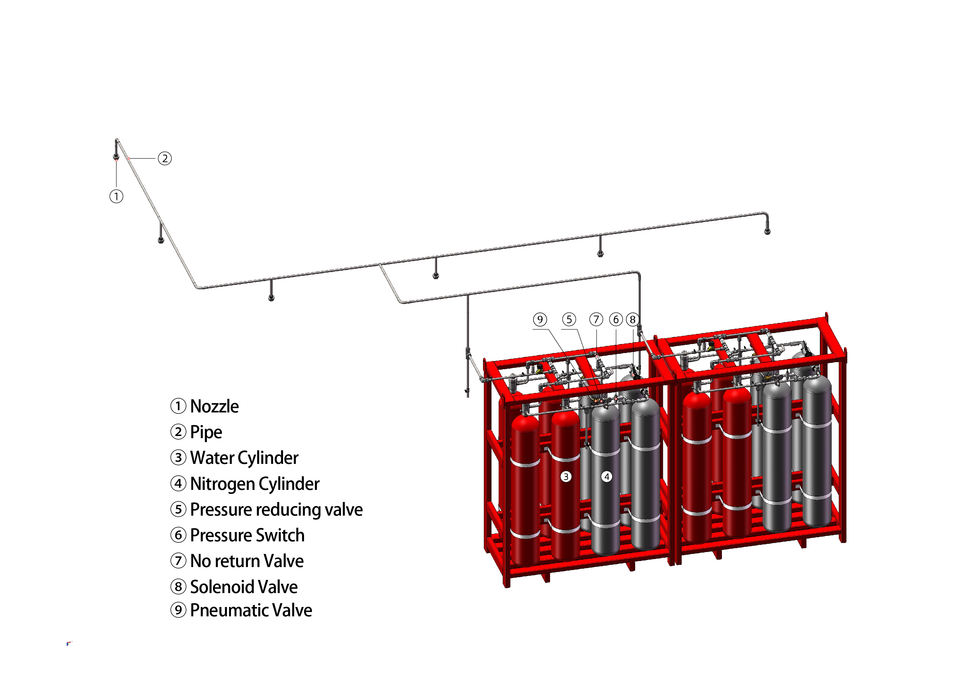 ② 
① 

⑨ ⑤ ⑦ ⑥ ⑧

③ ④

① Nozzle
② Pipe
③ Water Cylinder
④ Nitrogen Cylinder
⑤ Pressure reducing valve
⑥ Pressure Switch
⑦ No return Valve
⑧ Solenoid Valve
⑨ Pneumatic Valve