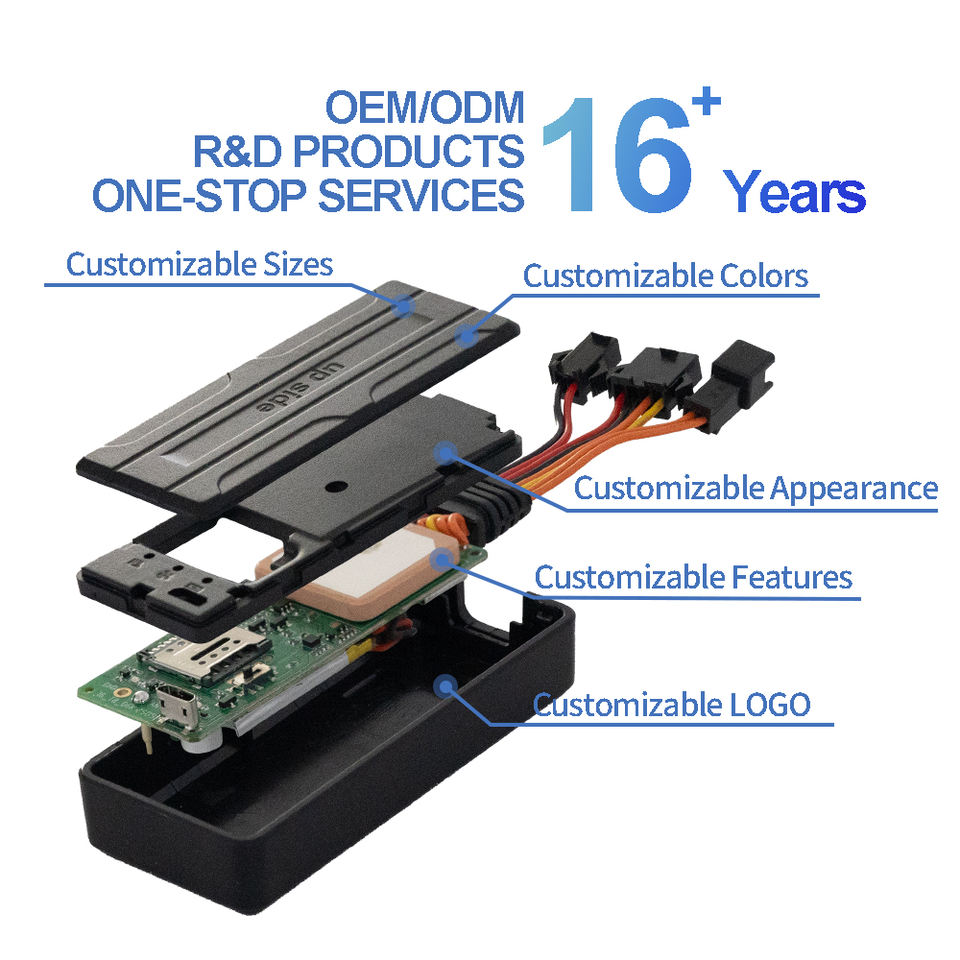 OEM/ODM
R&D PRODUCTS
ONE-STOP SERVICES

16+ Years

Customizable Sizes

Customizable Colors

up side

Customizable Appearance

Customizable Features

Customizable LOGO