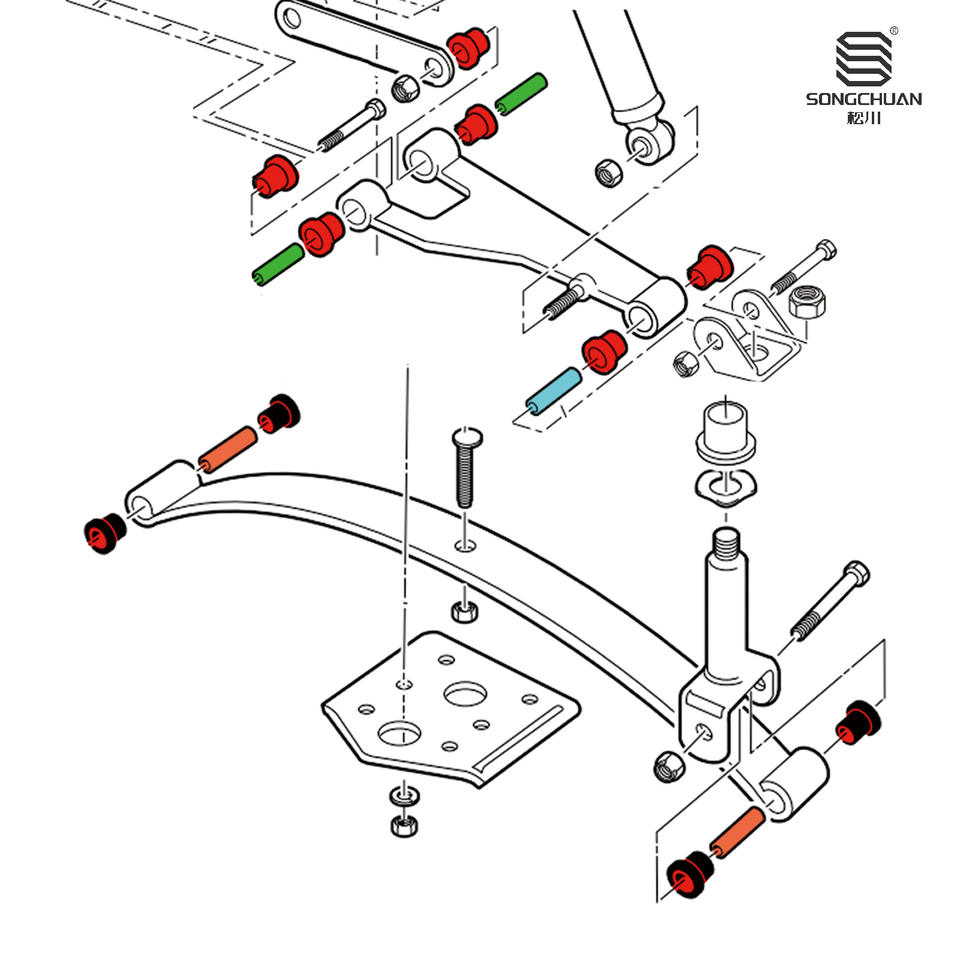 ®
SONGCHUAN
松川