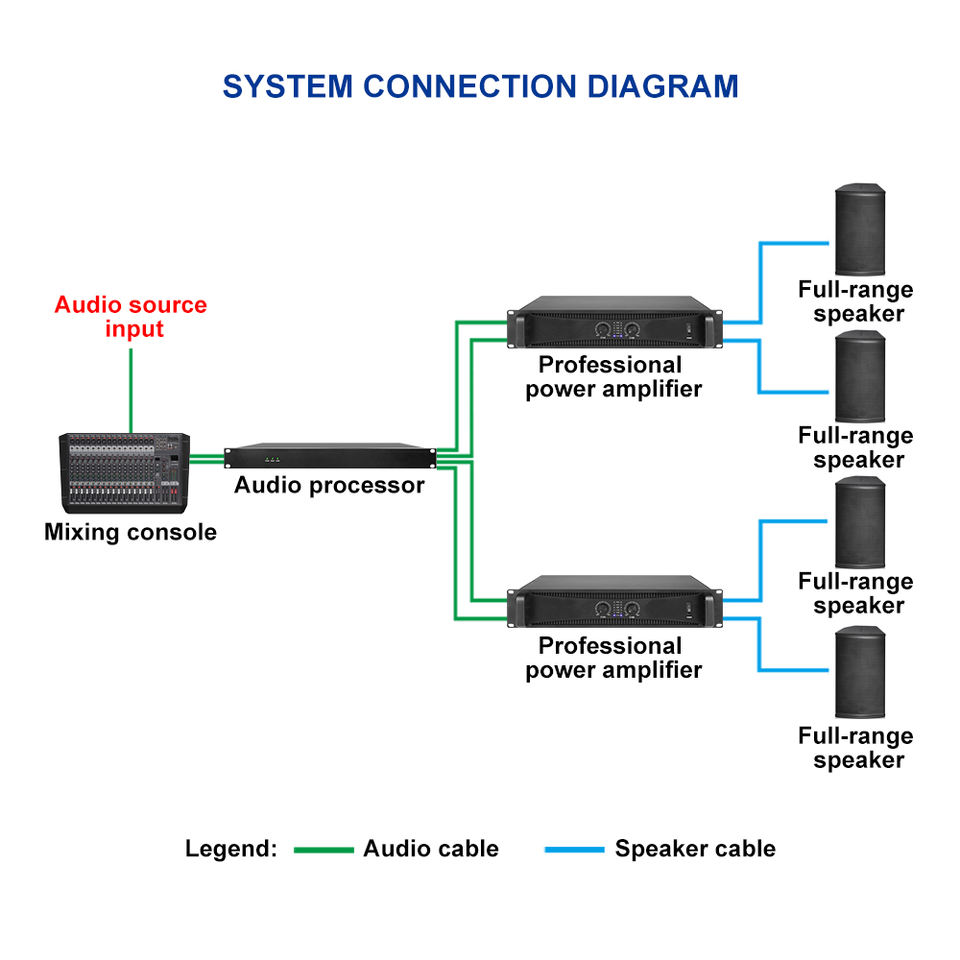 SYSTEM CONNECTION DIAGRAM

Audio source input

Mixing console

Audio processor

Professional power amplifier

Full-range speaker

Full-range speaker

Professional power amplifier

Full-range speaker

Full-range speaker

Legend: Audio cable Speaker cable