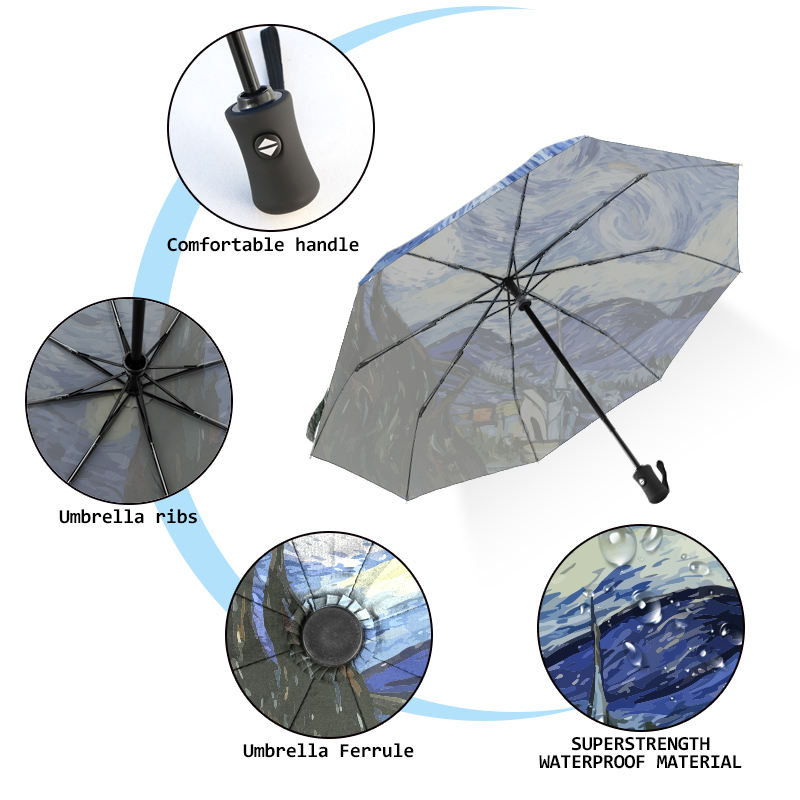 Comfortable handle

Umbrella ribs

Umbrella Ferrule

SUPERSTRENGTH
WATERPROOF MATERIAL