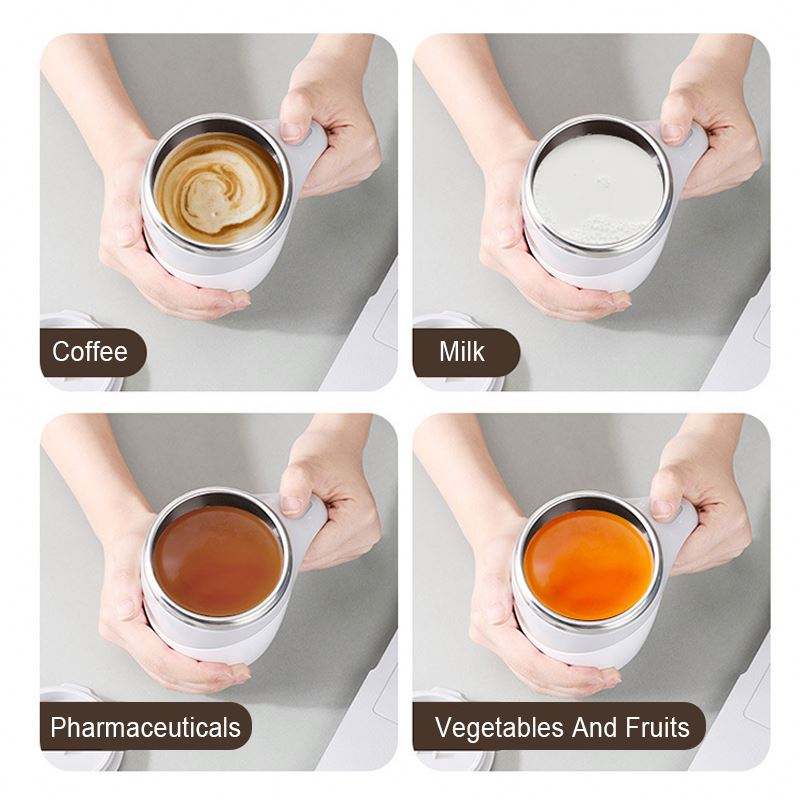 Coffee

Milk

Pharmaceuticals

Vegetables And Fruits