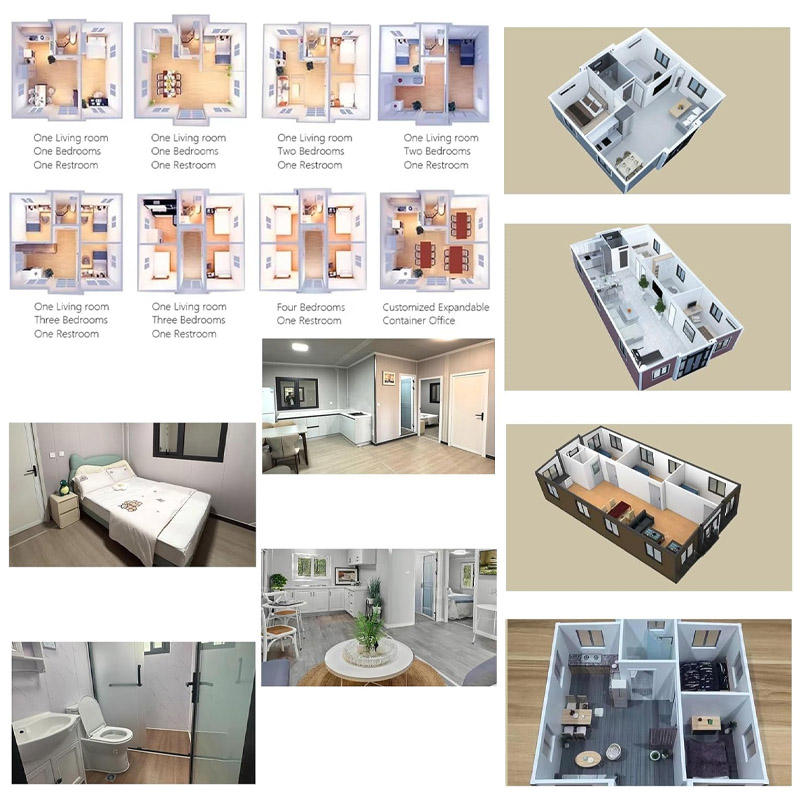 One Living room
One Bedrooms
One Restroom

One Living room
One Bedrooms
One Restroom

One Living room
Two Bedrooms
One Restroom

One Living room
Two Bedrooms
One Restroom

One Living room
Three Bedrooms
One Restroom

One Living room
Three Bedrooms
One Restroom

Four Bedrooms
One Restroom

Customized Expandable
Container Office