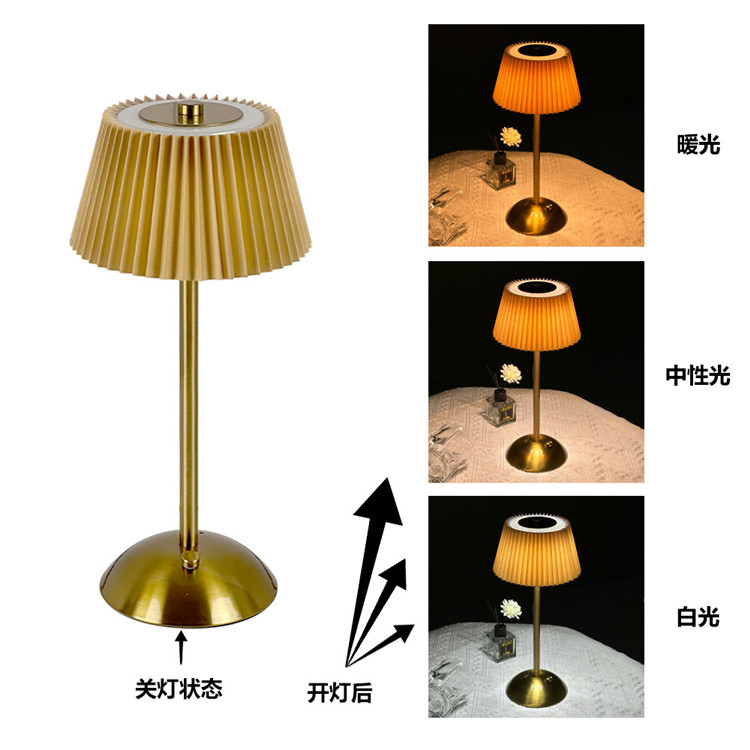 暖光

中性光

白光

关灯状态

开灯后