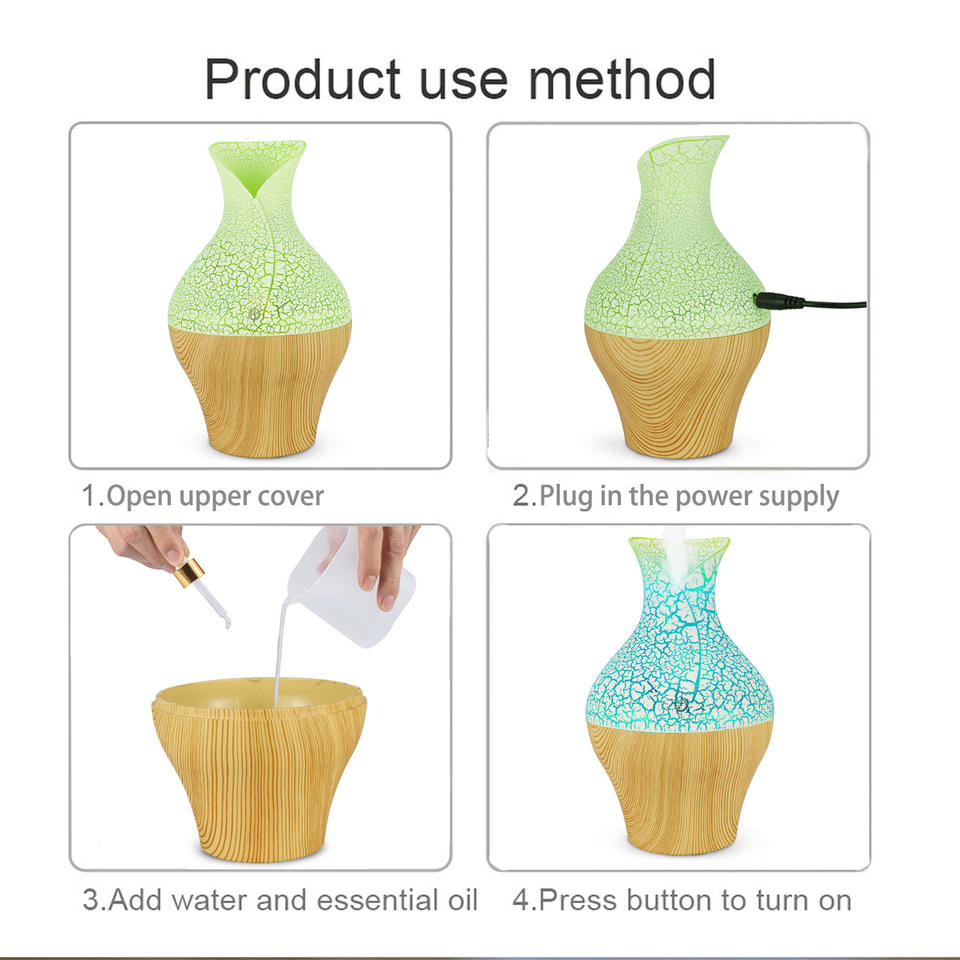 Product use method

1.Open upper cover

2.Plug in the power supply

3.Add water and essential oil

4.Press button to turn on