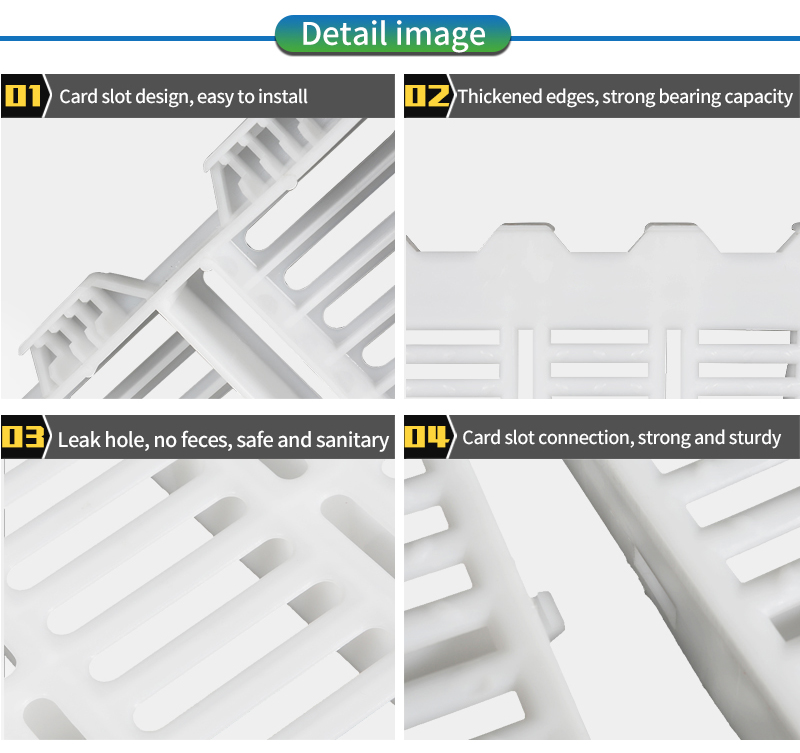 Detail image

01 Card slot design, easy to install

02 Thickened edges, strong bearing capacity

03 Leak hole, no feces, safe and sanitary

04 Card slot connection, strong and sturdy