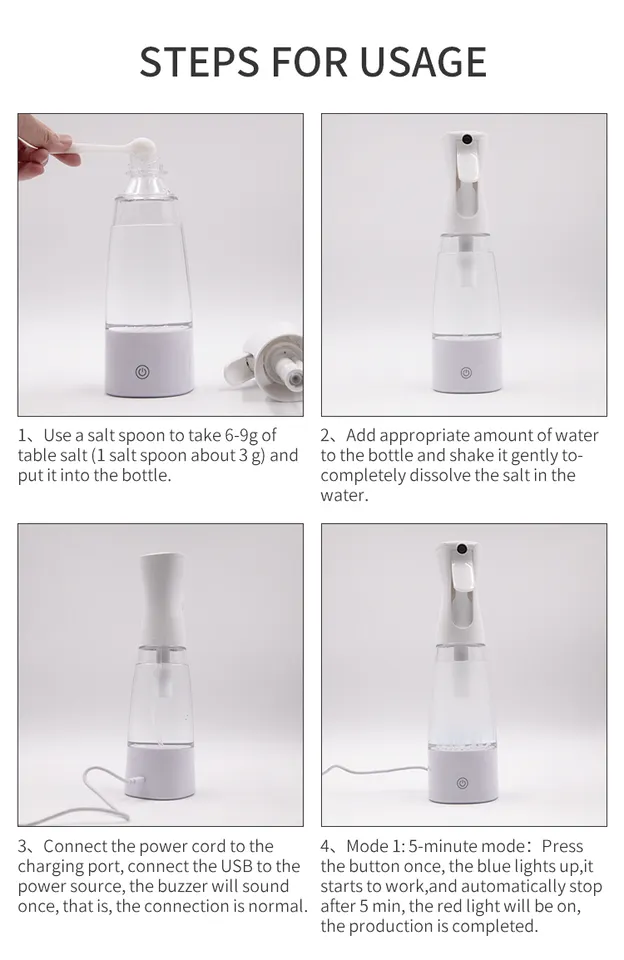 STEPS FOR USAGE

1、Use a salt spoon to take 6-9g of table salt (1 salt spoon about 3 g) and put it into the bottle.

2、Add appropriate amount of water to the bottle and shake it gently to-completely dissolve the salt in the water.

3、Connect the power cord to the charging port, connect the USB to the power source, the buzzer will sound once, that is, the connection is normal.

4、Mode 1: 5-minute mode：Press the button once, the blue lights up,it starts to work,and automatically stop after 5 min, the red light will be on, the production is completed.