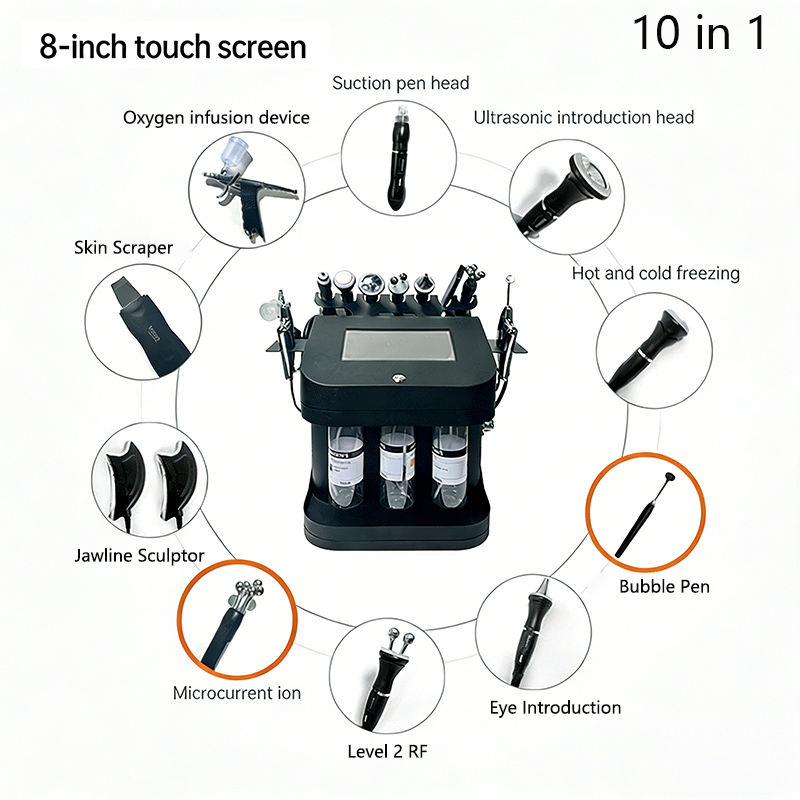 8-inch touch screen

10 in 1

Suction pen head

Oxygen infusion device

Ultrasonic introduction head

Skin Scraper

Hot and cold freezing

Jawline Sculptor

Bubble Pen

Microcurrent ion

Eye Introduction

Level 2 RF