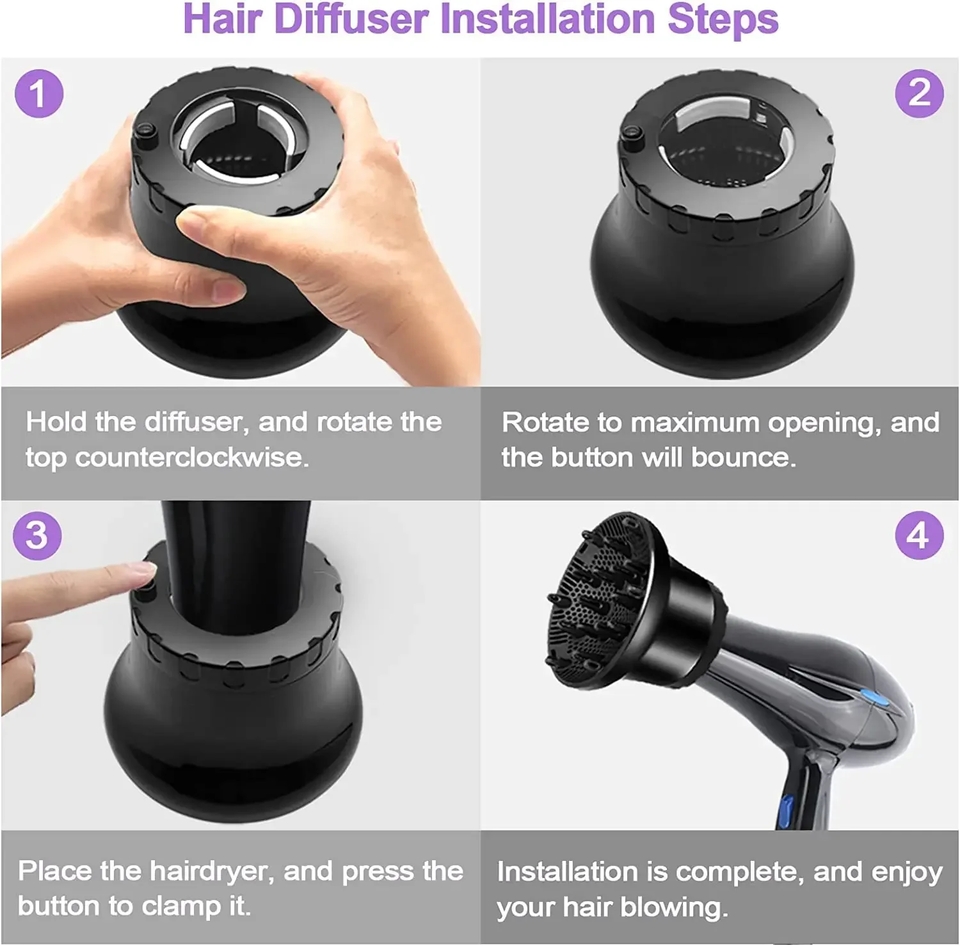 Hair Diffuser Installation Steps

1

Hold the diffuser, and rotate the top counterclockwise.

2

Rotate to maximum opening, and the button will bounce.

3

Place the hairdryer, and press the button to clamp it.

4

Installation is complete, and enjoy your hair blowing.