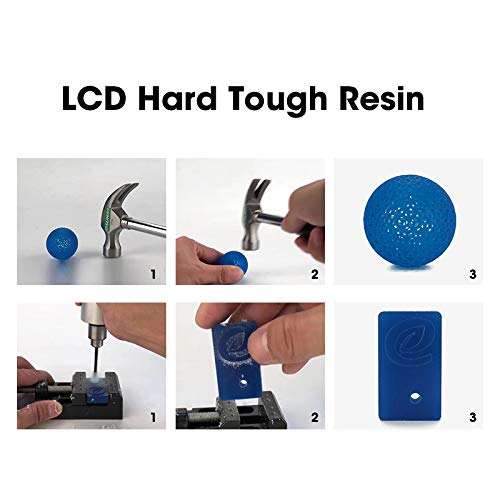 LCD Hard Tough Resin

1

2

3

1

2

3