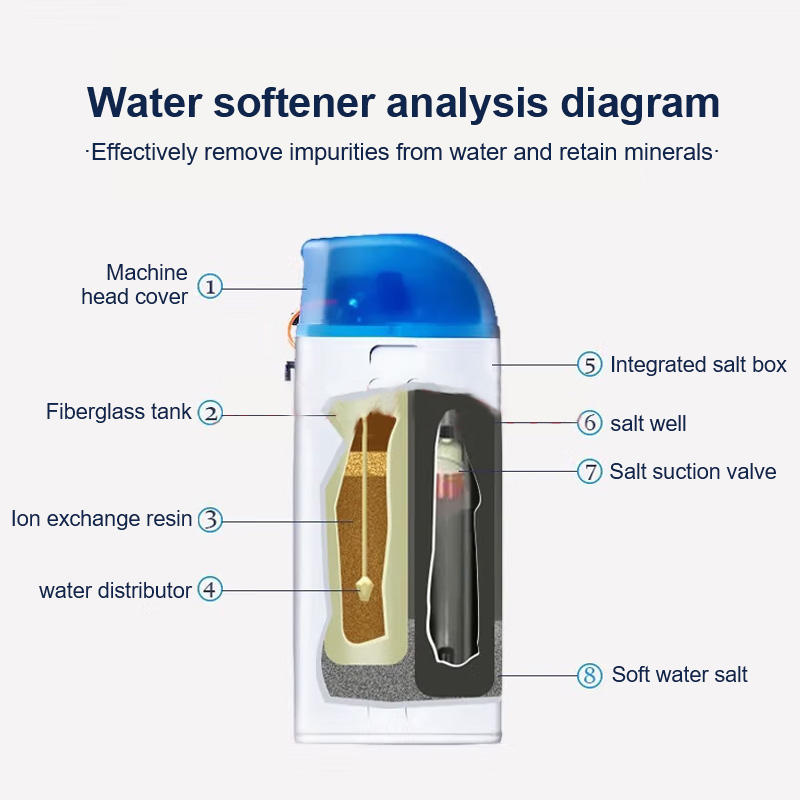 Water softener analysis diagram

·Effectively remove impurities from water and retain minerals·

Machine head cover ①

Fiberglass tank ②

Ion exchange resin ③

water distributor ④

⑤ Integrated salt box

⑥ salt well

⑦ Salt suction valve

⑧ Soft water salt