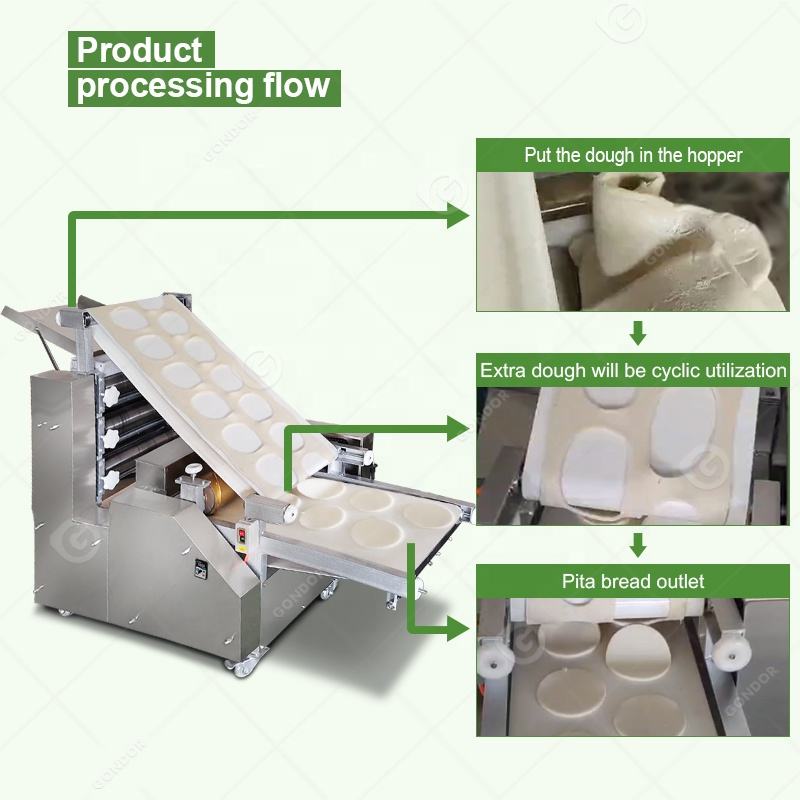 Product processing flow

Put the dough in the hopper

Extra dough will be cyclic utilization

Pita bread outlet

GONDOR