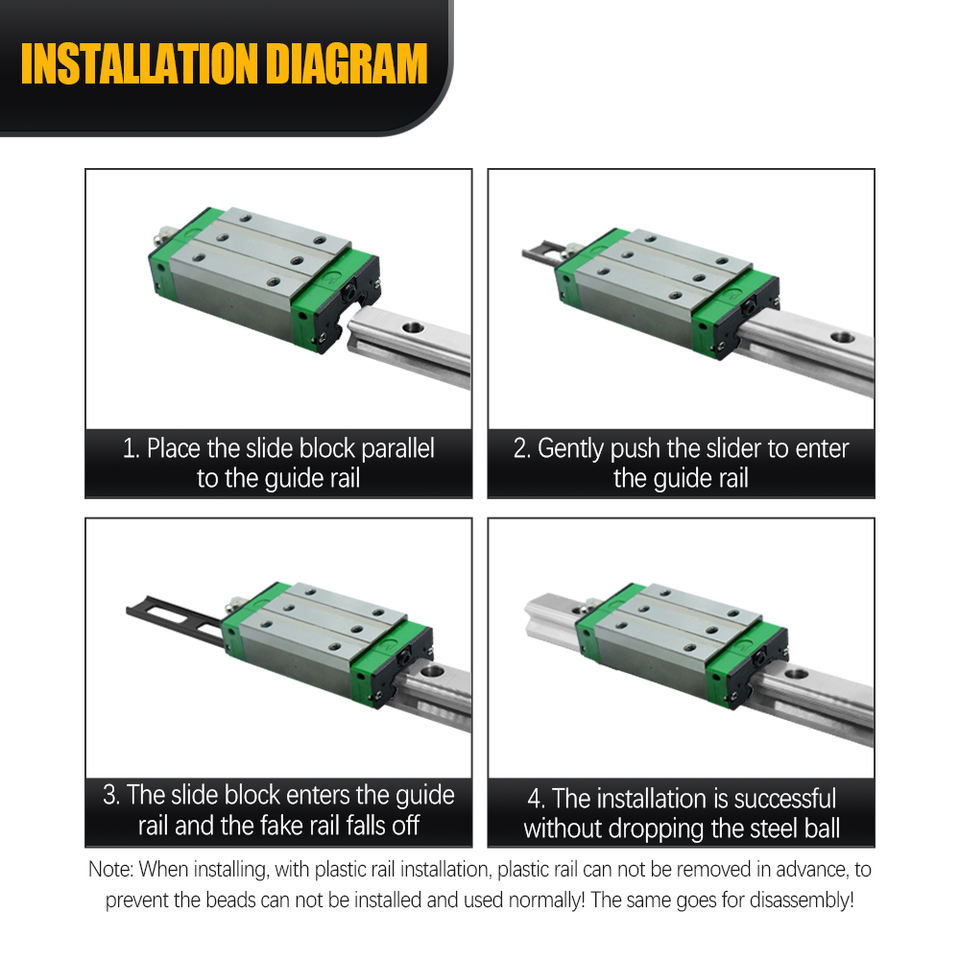 INSTALLATION DIAGRAM

1. Place the slide block parallel to the guide rail

2. Gently push the slider to enter the guide rail

3. The slide block enters the guide rail and the fake rail falls off

4. The installation is successful without dropping the steel ball

Note: When installing, with plastic rail installation, plastic rail can not be removed in advance, to prevent the beads can not be installed and used normally! The same goes for disassembly!