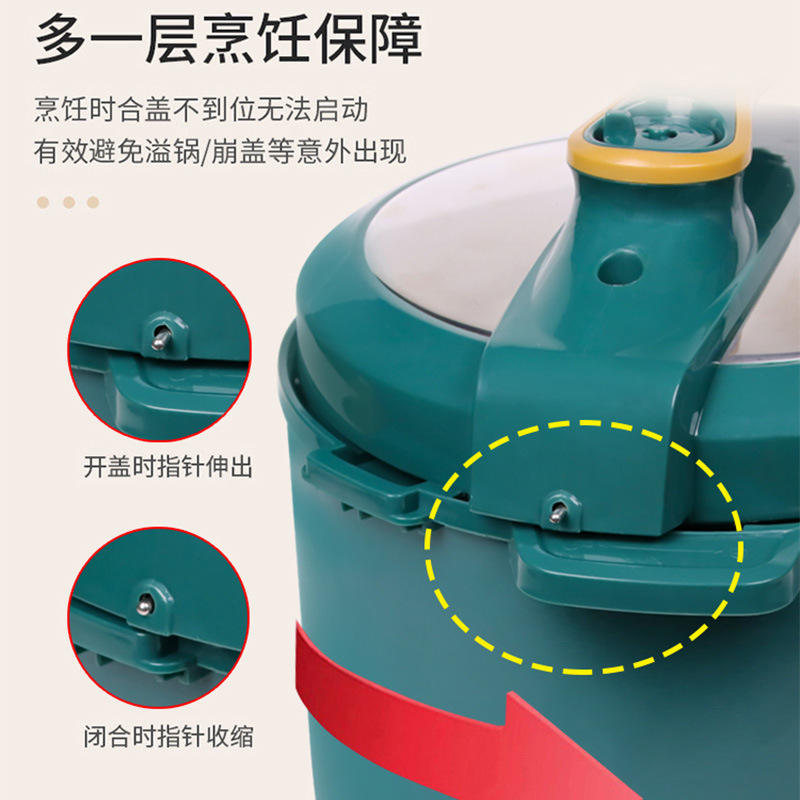 多一层烹饪保障

烹饪时合盖不到位无法启动
有效避免溢锅/崩盖等意外出现

开盖时指针伸出

闭合时指针收缩