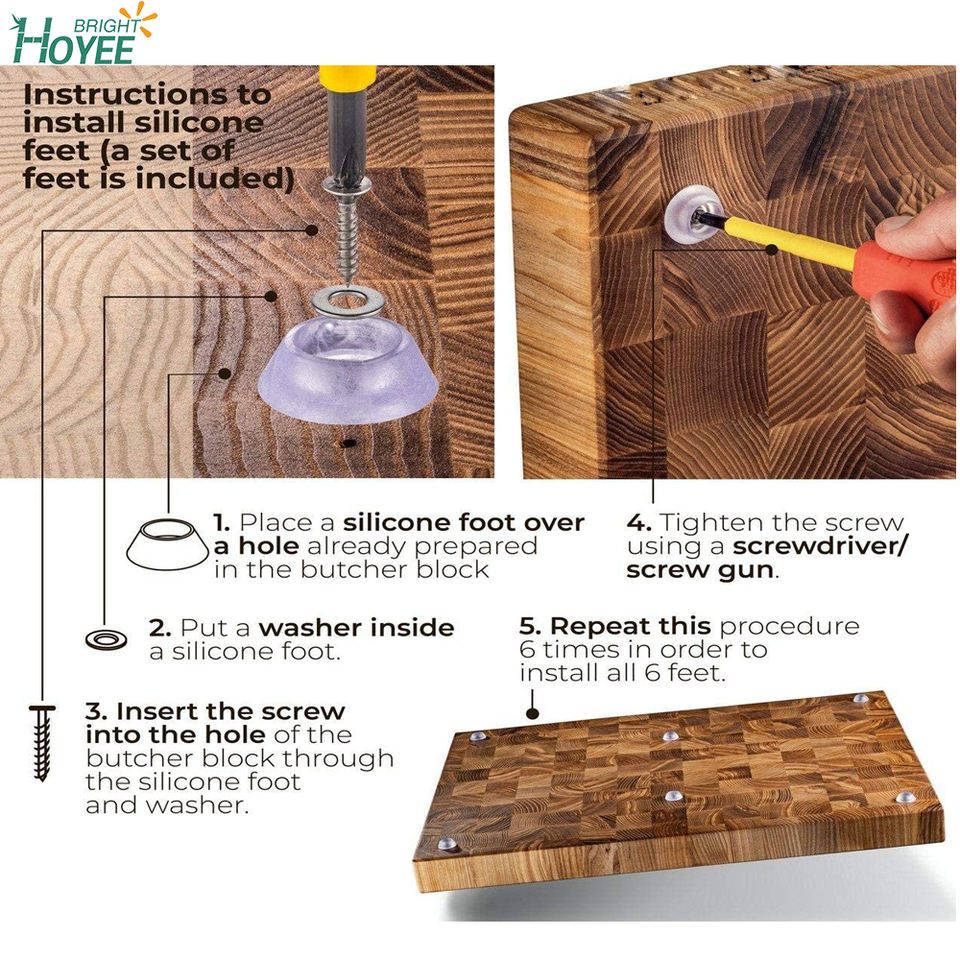 BRIGHT HOYEE

Instructions to install silicone feet (a set of feet is included)

1. Place a silicone foot over a hole already prepared in the butcher block

2. Put a washer inside a silicone foot.

3. Insert the screw into the hole of the butcher block through the silicone foot and washer.

4. Tighten the screw using a screwdriver/ screw gun.

5. Repeat this procedure 6 times in order to install all 6 feet.