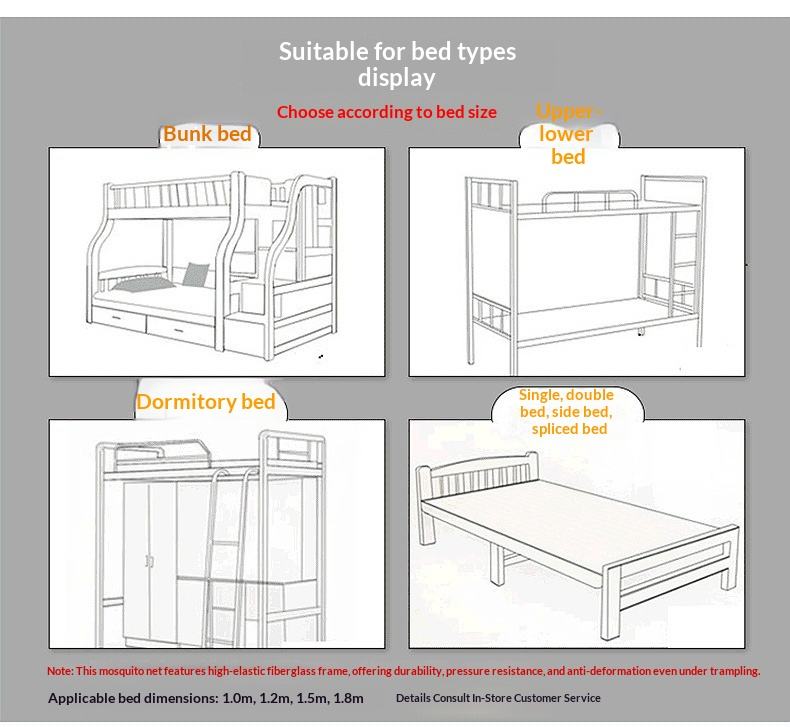 Suitable for bed types display

Choose according to bed size

Bunk bed

Upper-lower bed

Dormitory bed

Single, double bed, side bed, spliced bed

Note: This mosquito net features high-elastic fiberglass frame, offering durability, pressure resistance, and anti-deformation even under trampling.

Applicable bed dimensions: 1.0m, 1.2m, 1.5m, 1.8m

Details Consult In-Store Customer Service