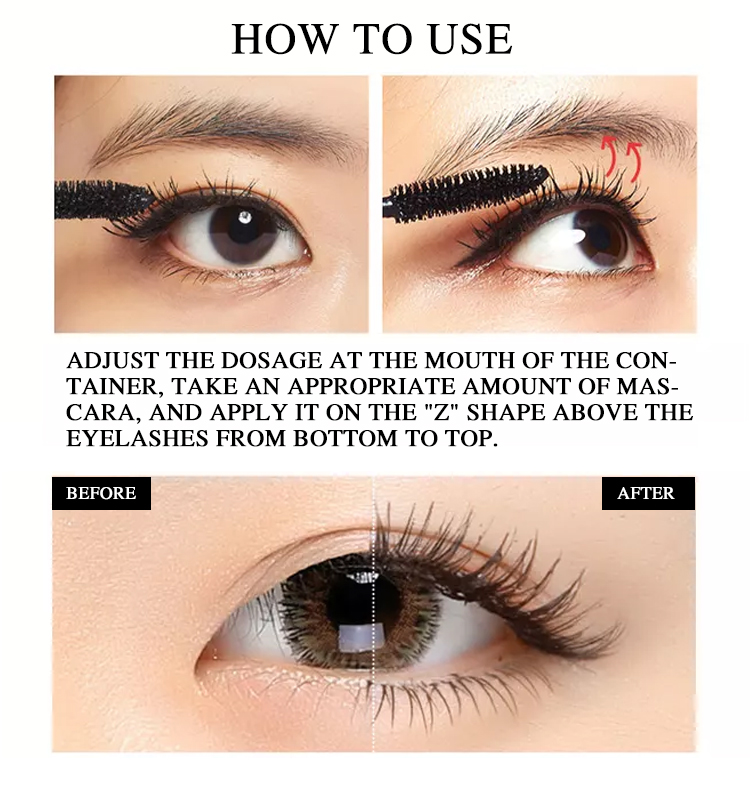 HOW TO USE

ADJUST THE DOSAGE AT THE MOUTH OF THE CONTAINER, TAKE AN APPROPRIATE AMOUNT OF MASCARA, AND APPLY IT ON THE "Z" SHAPE ABOVE THE EYELASHES FROM BOTTOM TO TOP.

BEFORE

AFTER