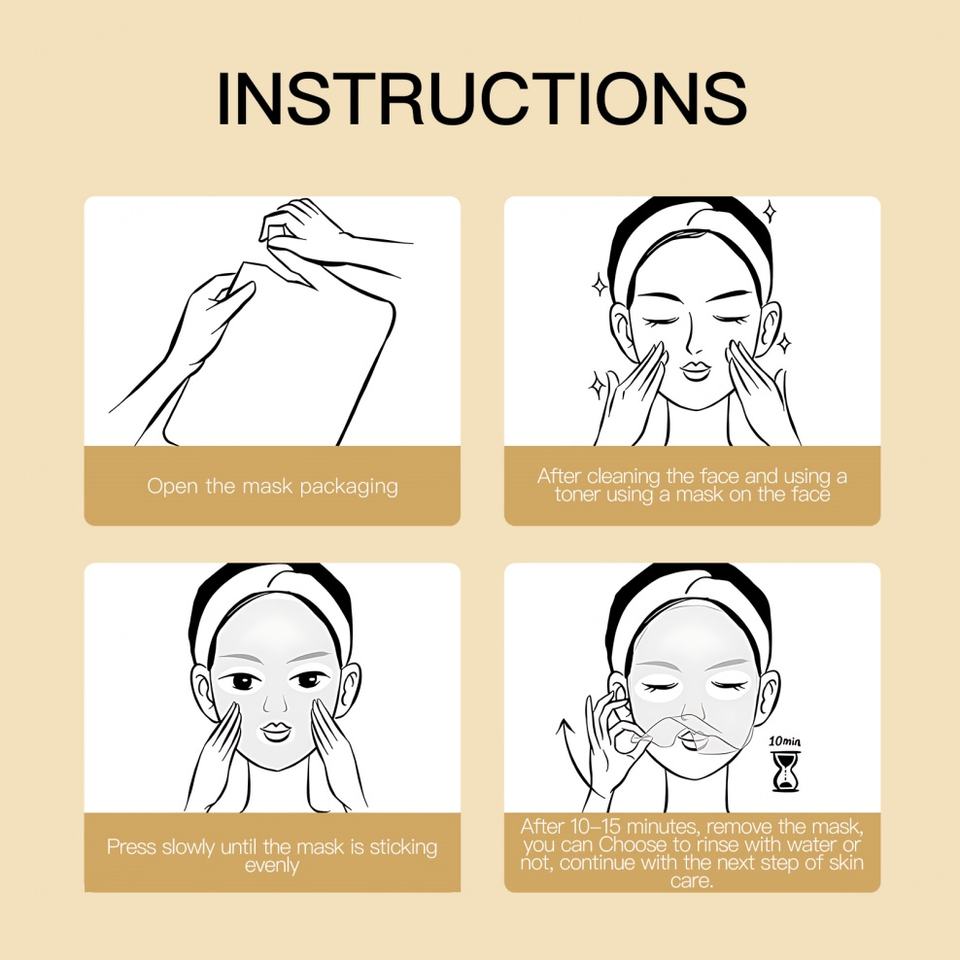 INSTRUCTIONS

Open the mask packaging

After cleaning the face and using a toner using a mask on the face

Press slowly until the mask is sticking evenly

10min

After 10–15 minutes, remove the mask, you can Choose to rinse with water or not, continue with the next step of skin care.