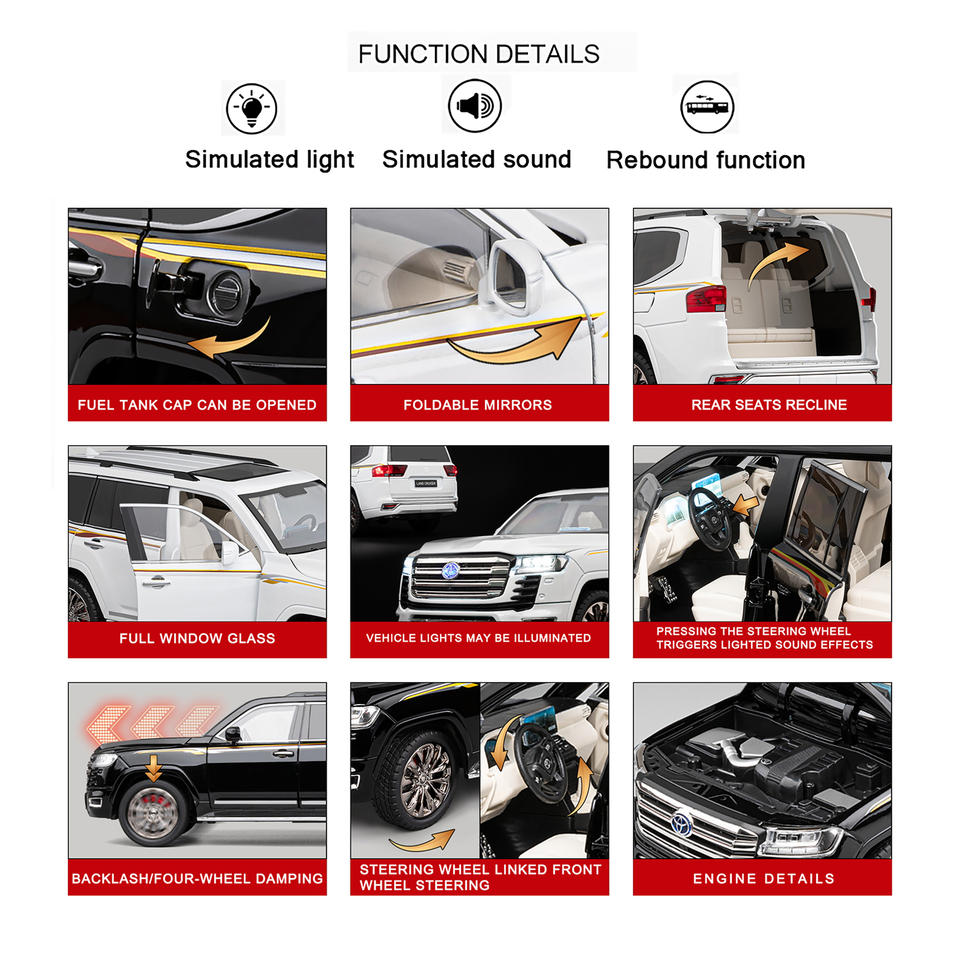 FUNCTION DETAILS

Simulated light
Simulated sound
Rebound function

FUEL TANK CAP CAN BE OPENED

FOLDABLE MIRRORS

REAR SEATS RECLINE

FULL WINDOW GLASS

LAND CRUISER

VEHICLE LIGHTS MAY BE ILLUMINATED

PRESSING THE STEERING WHEEL TRIGGERS LIGHTED SOUND EFFECTS

BACKLASH/FOUR-WHEEL DAMPING

STEERING WHEEL LINKED FRONT WHEEL STEERING

ENGINE DETAILS