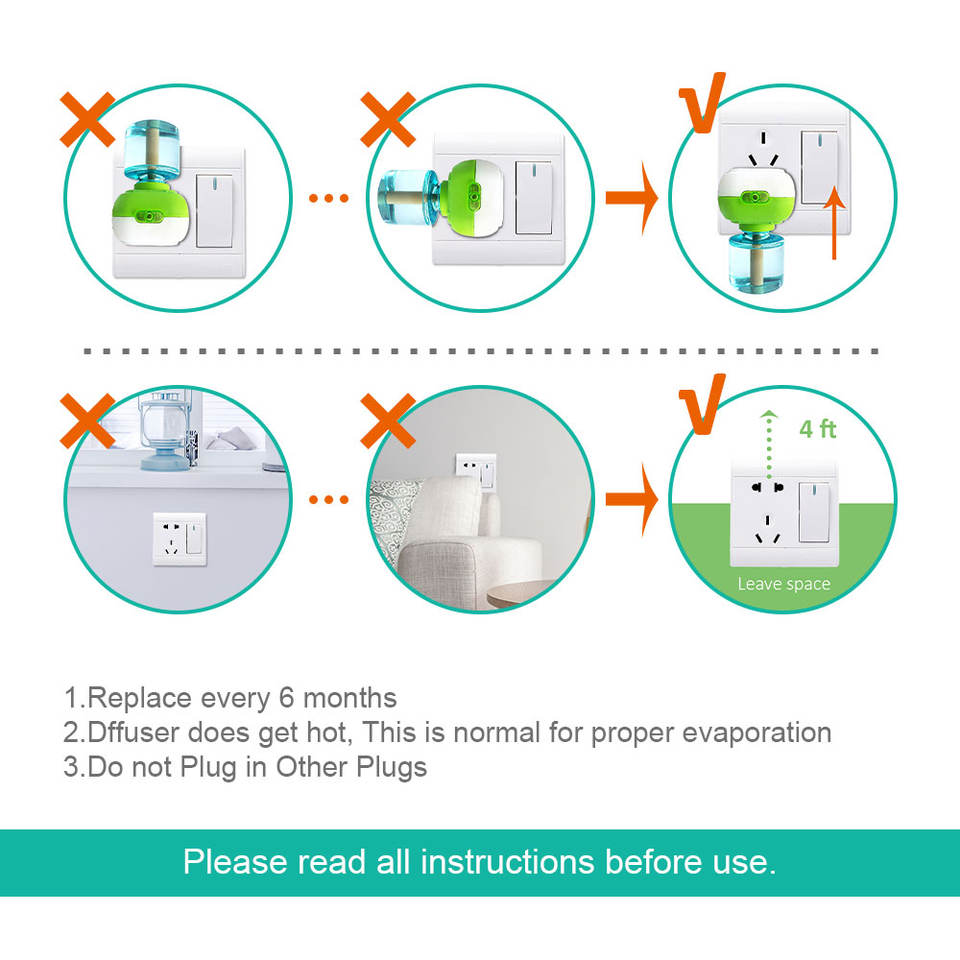 4 ft

Leave space

1.Replace every 6 months
2.Dffuser does get hot, This is normal for proper evaporation
3.Do not Plug in Other Plugs

Please read all instructions before use.