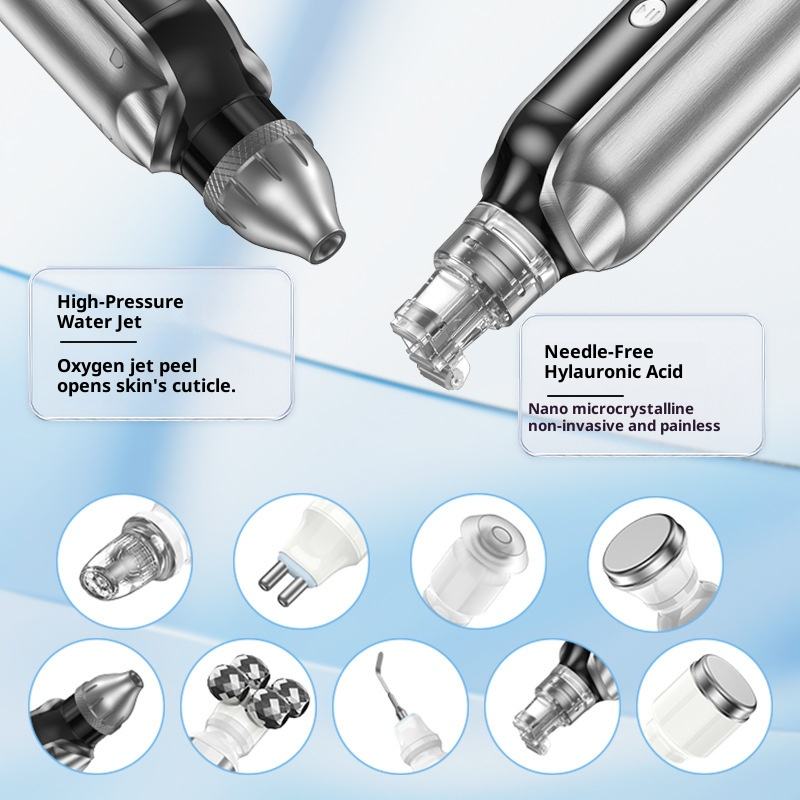 High-Pressure Water Jet

Oxygen jet peel opens skin's cuticle.

Needle-Free Hylauronic Acid

Nano microcrystalline non-invasive and painless