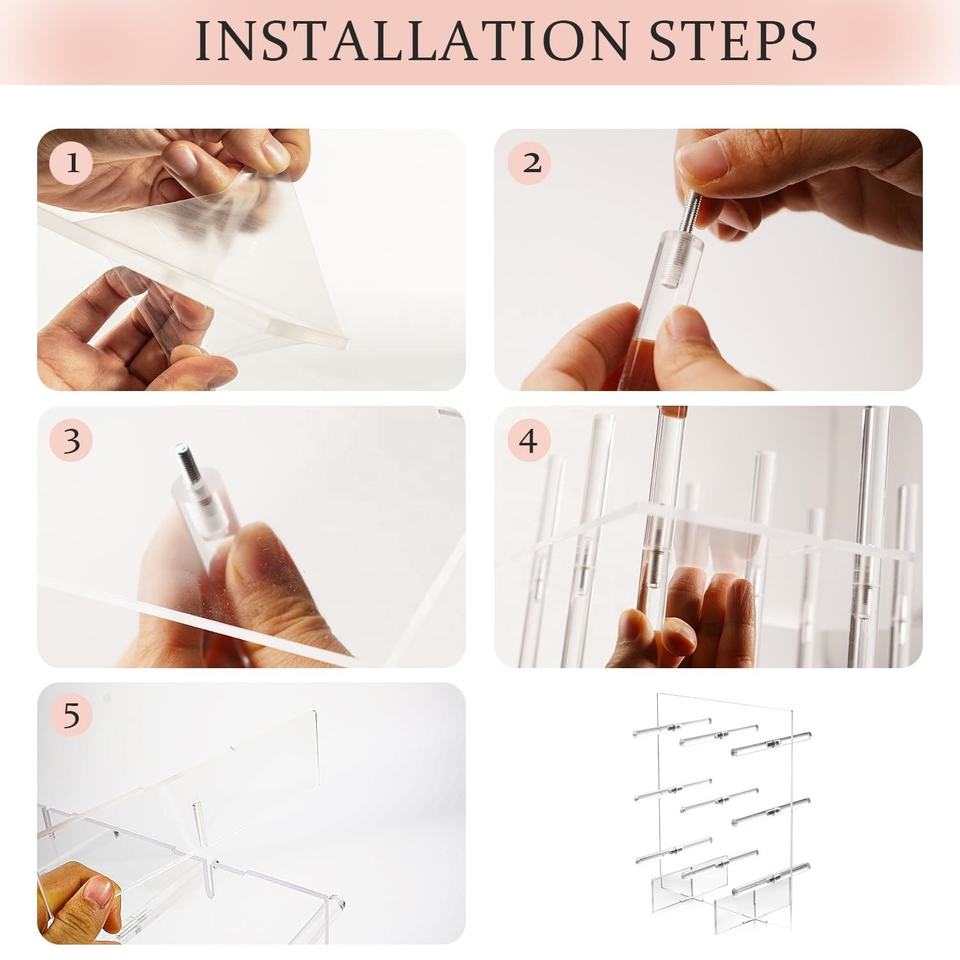 INSTALLATION STEPS

1

2

3

4

5