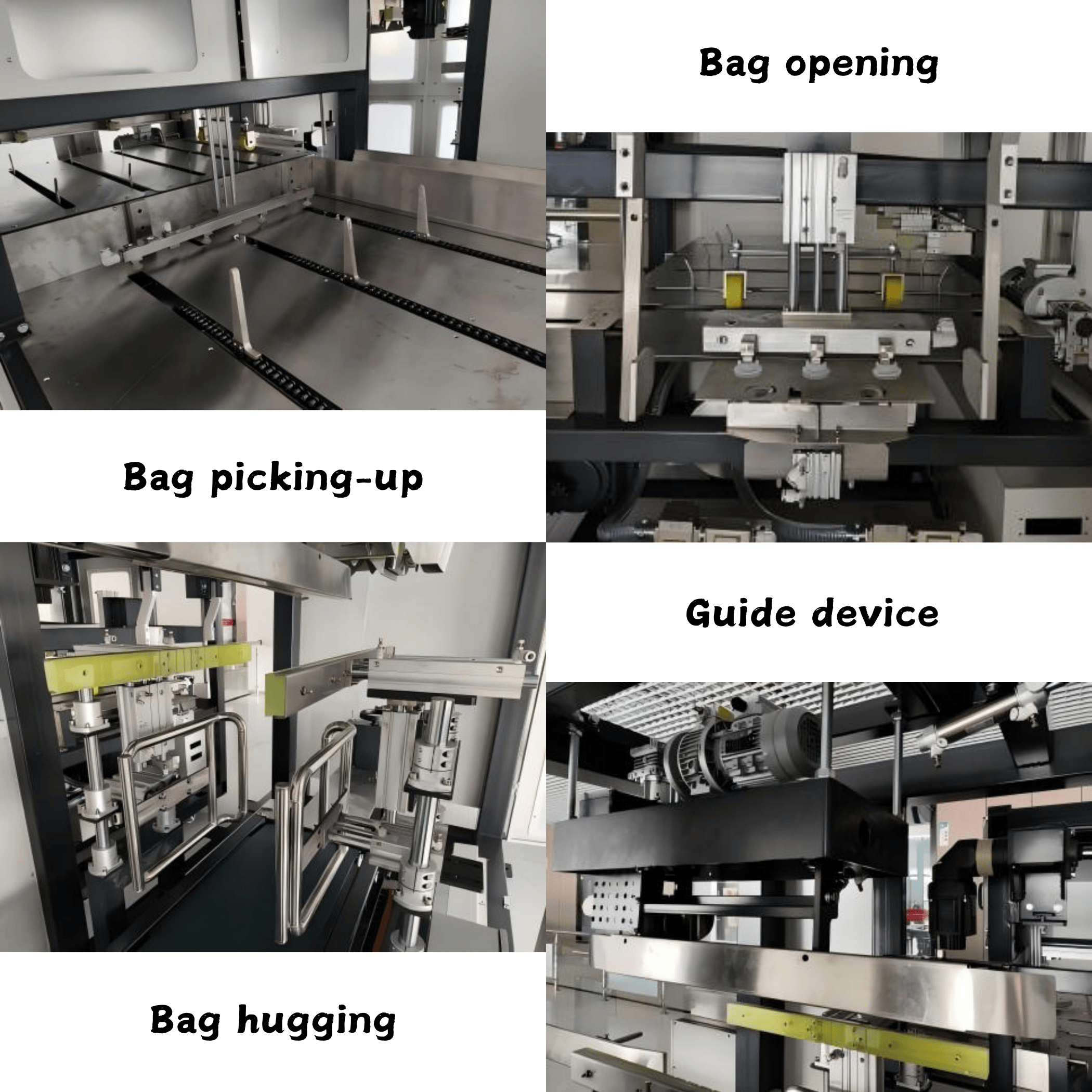 Bag opening

Bag picking-up

Guide device

Bag hugging