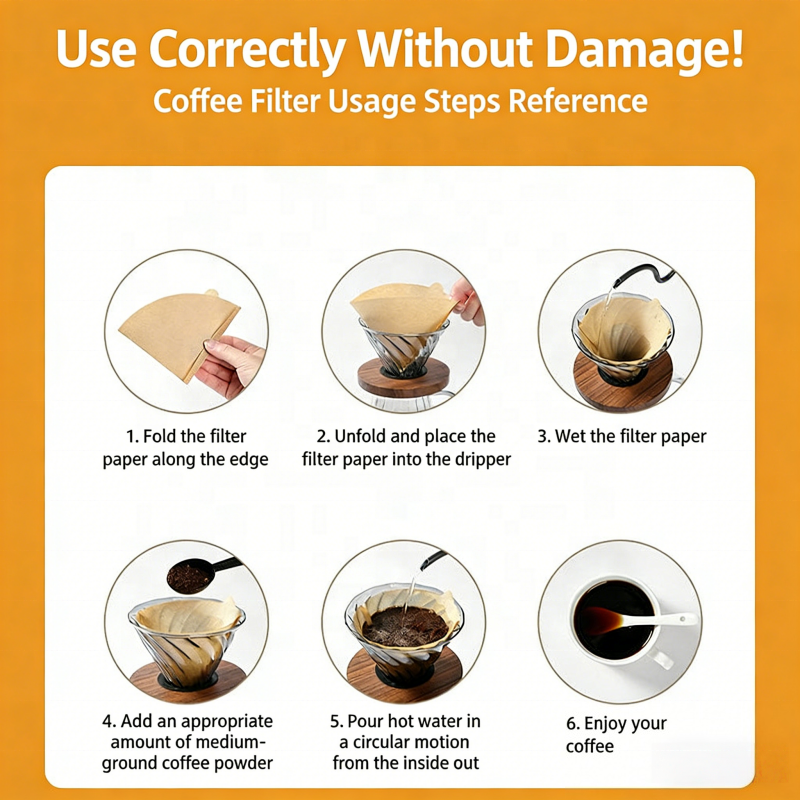 Use Correctly Without Damage!
Coffee Filter Usage Steps Reference

1. Fold the filter paper along the edge

2. Unfold and place the filter paper into the dripper

3. Wet the filter paper

4. Add an appropriate amount of medium-ground coffee powder

5. Pour hot water in a circular motion from the inside out

6. Enjoy your coffee