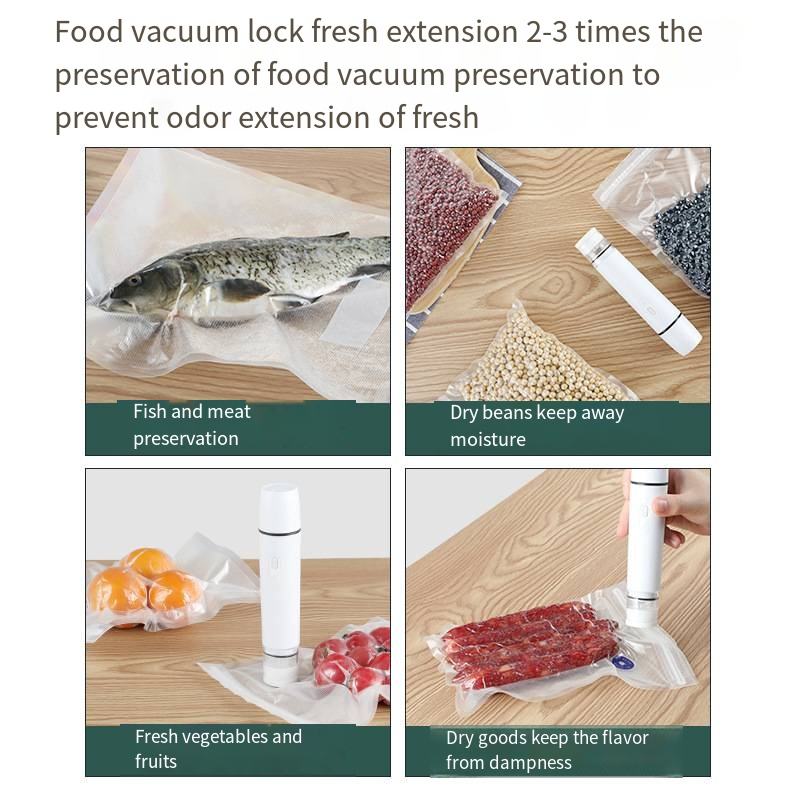 Food vacuum lock fresh extension 2-3 times the preservation of food vacuum preservation to prevent odor extension of fresh

Fish and meat preservation

Dry beans keep away moisture

Fresh vegetables and fruits

Dry goods keep the flavor from dampness