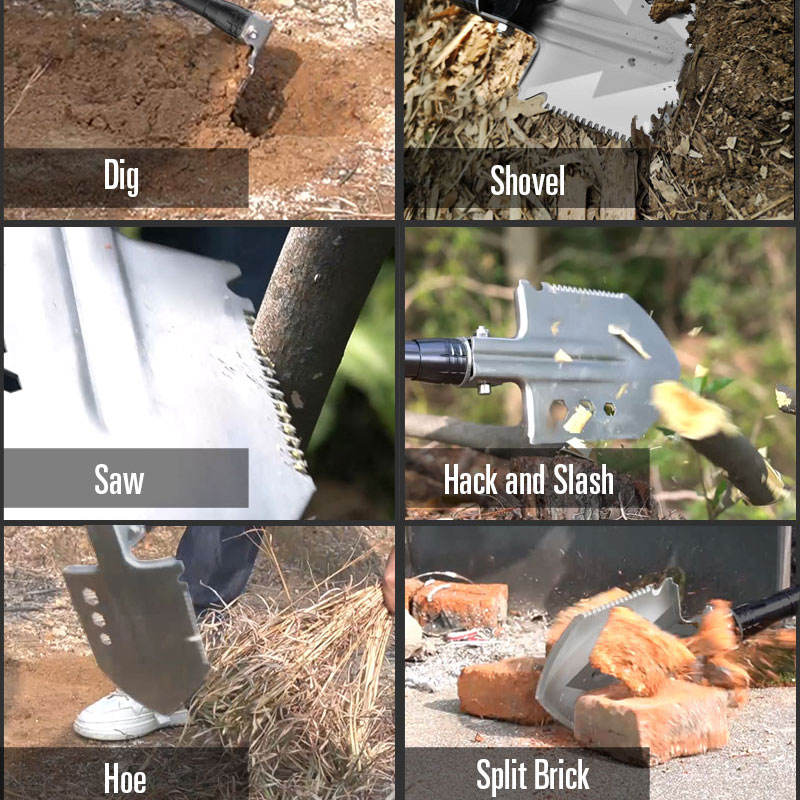 Dig

Shovel

Saw

Hack and Slash

Hoe

Split Brick