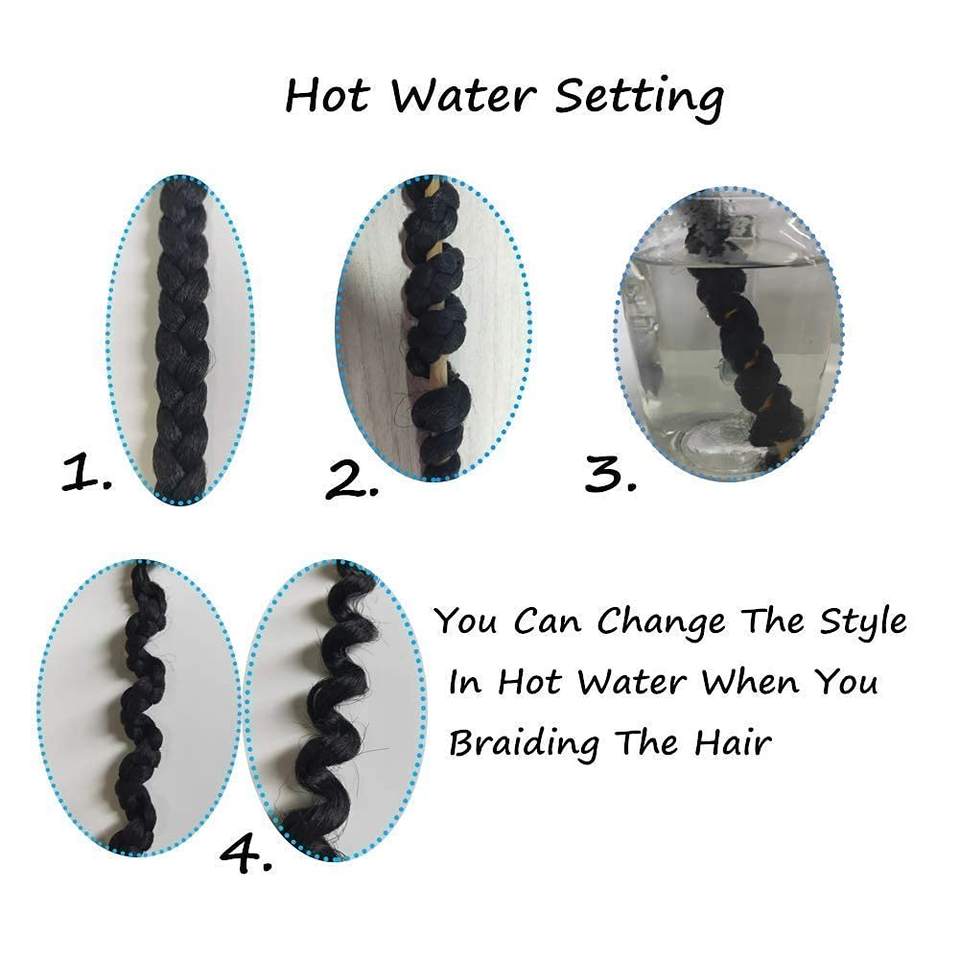 Hot Water Setting

1.

2.

3.

4.

You Can Change The Style In Hot Water When You Braiding The Hair