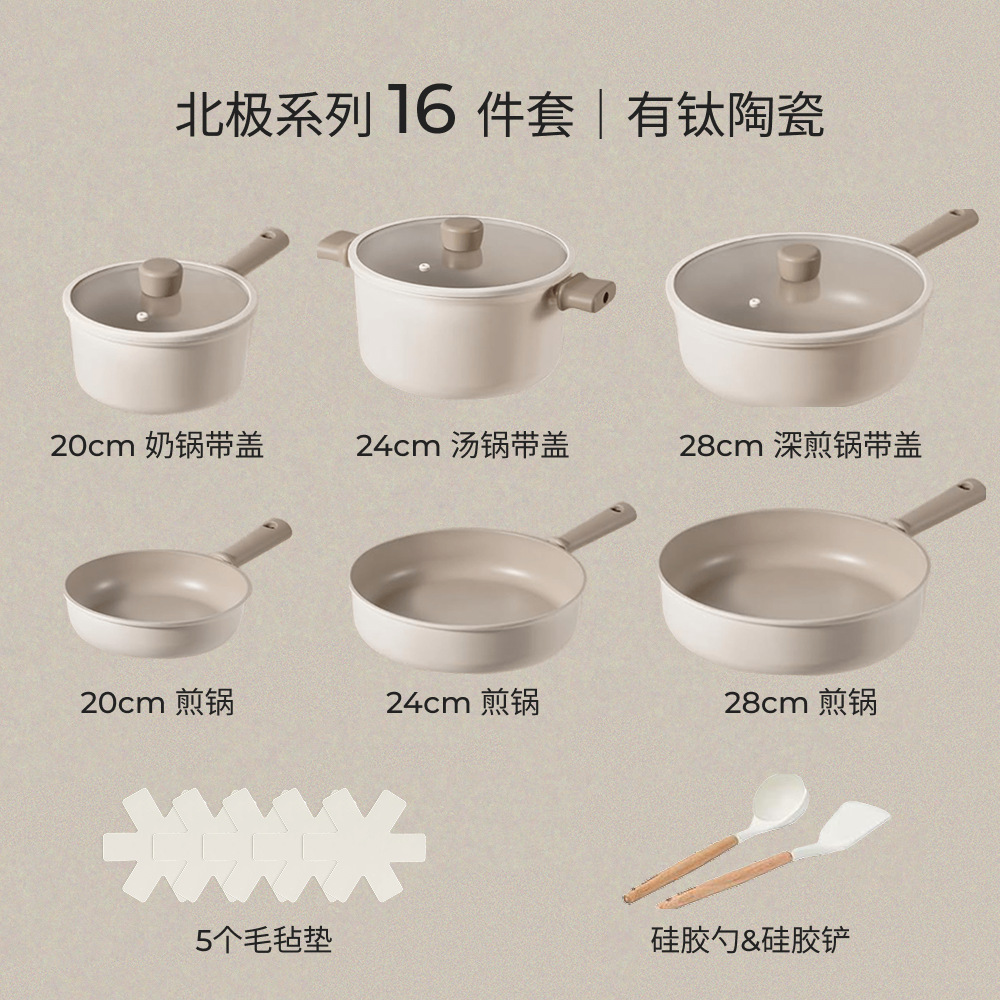 北极系列 16 件套 | 有钛陶瓷

20cm 奶锅带盖

24cm 汤锅带盖

28cm 深煎锅带盖

20cm 煎锅

24cm 煎锅

28cm 煎锅

5个毛毡垫

硅胶勺&硅胶铲