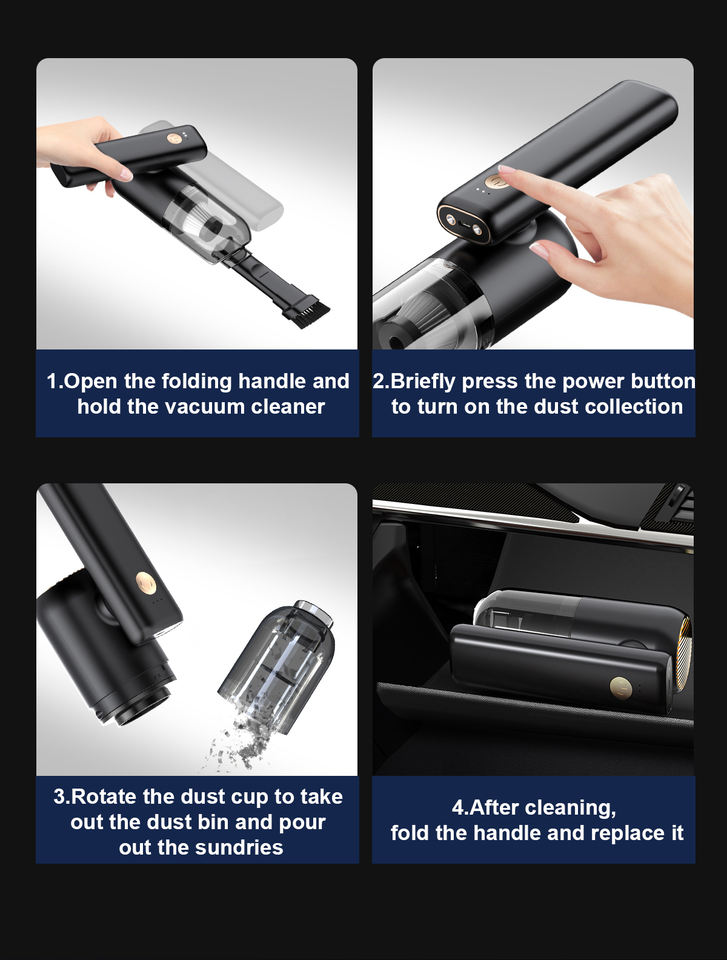 1.Open the folding handle and hold the vacuum cleaner

2.Briefly press the power button to turn on the dust collection

3.Rotate the dust cup to take out the dust bin and pour out the sundries

4.After cleaning, fold the handle and replace it