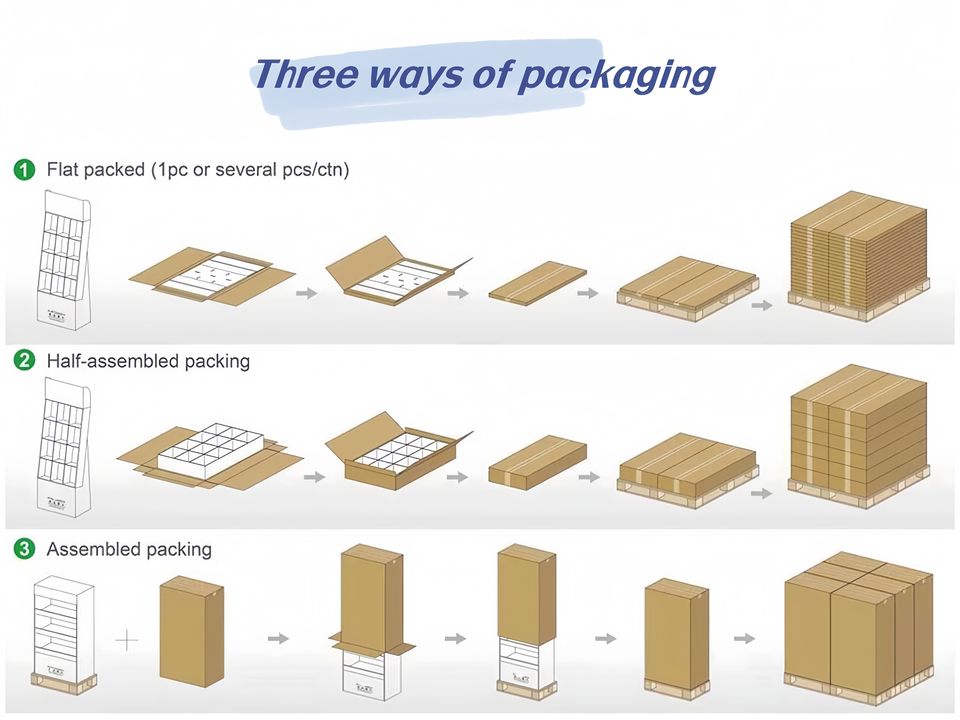 Three ways of packaging

1 Flat packed (1pc or several pcs/ctn)

2 Half-assembled packing

3 Assembled packing