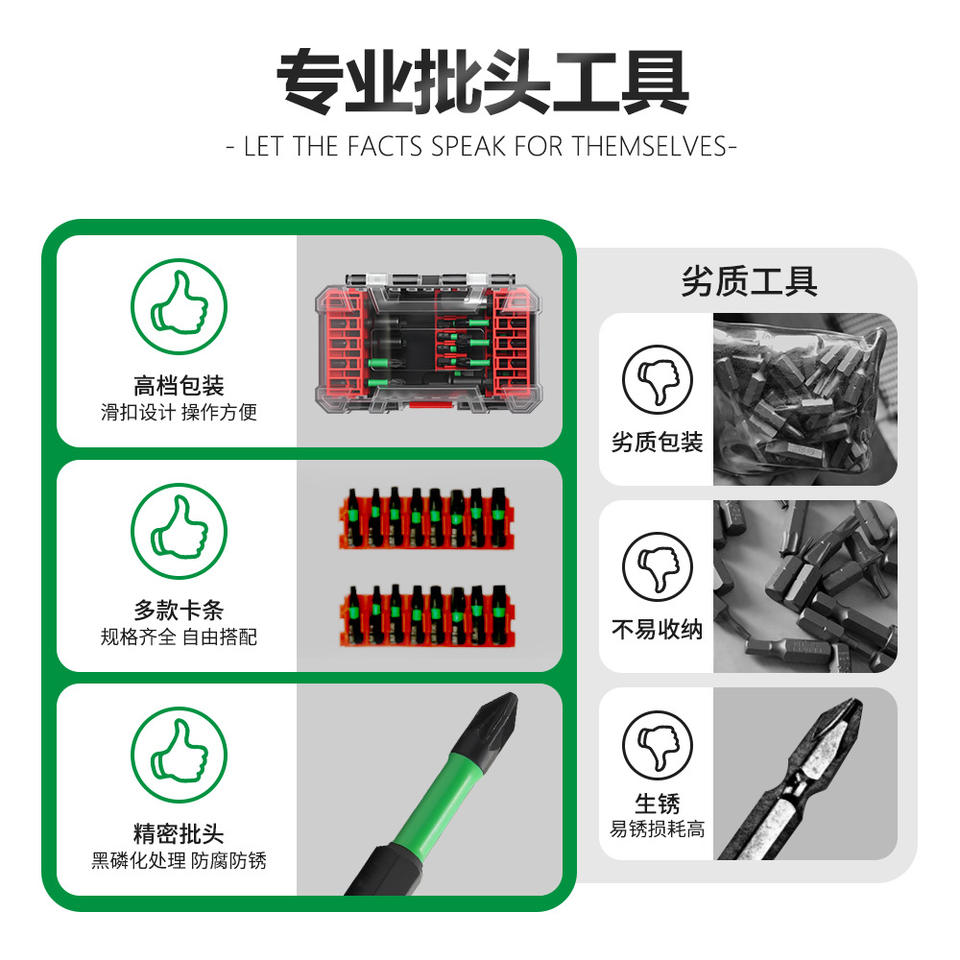 专业批头工具

- LET THE FACTS SPEAK FOR THEMSELVES-

高档包装
滑扣设计 操作方便

多款卡条
规格齐全 自由搭配

精密批头
黑磷化处理 防腐防锈

劣质工具

劣质包装

不易收纳

生锈
易锈损耗高