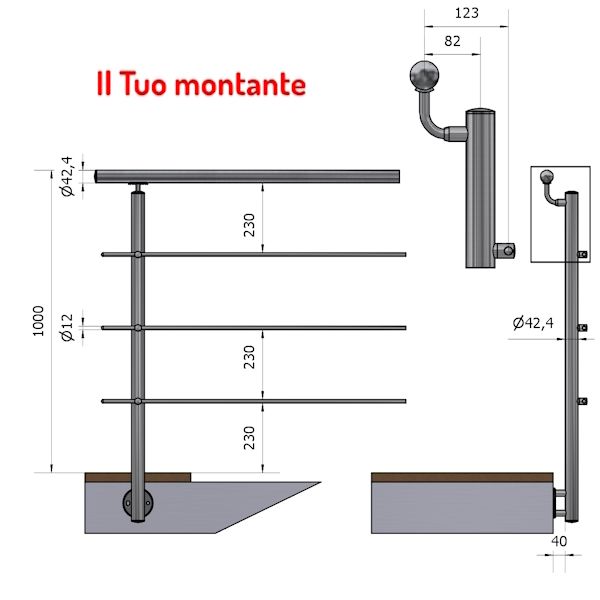 Il Tuo montante

123

82

Ø42,4

230

1000

Ø12

230

230

Ø42,4

40