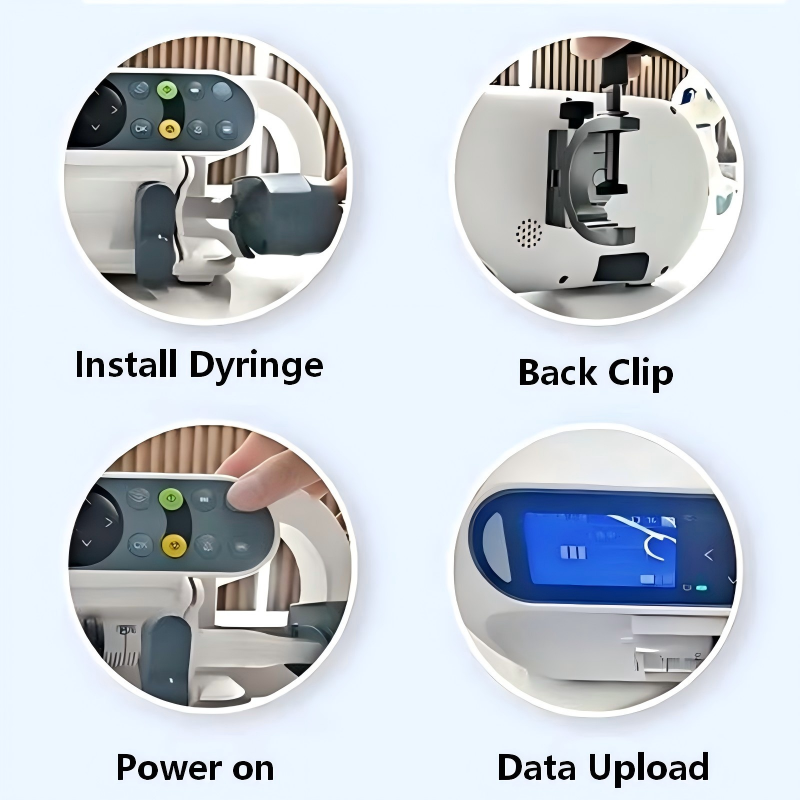 Install Dyringe

Back Clip

Power on

Data Upload