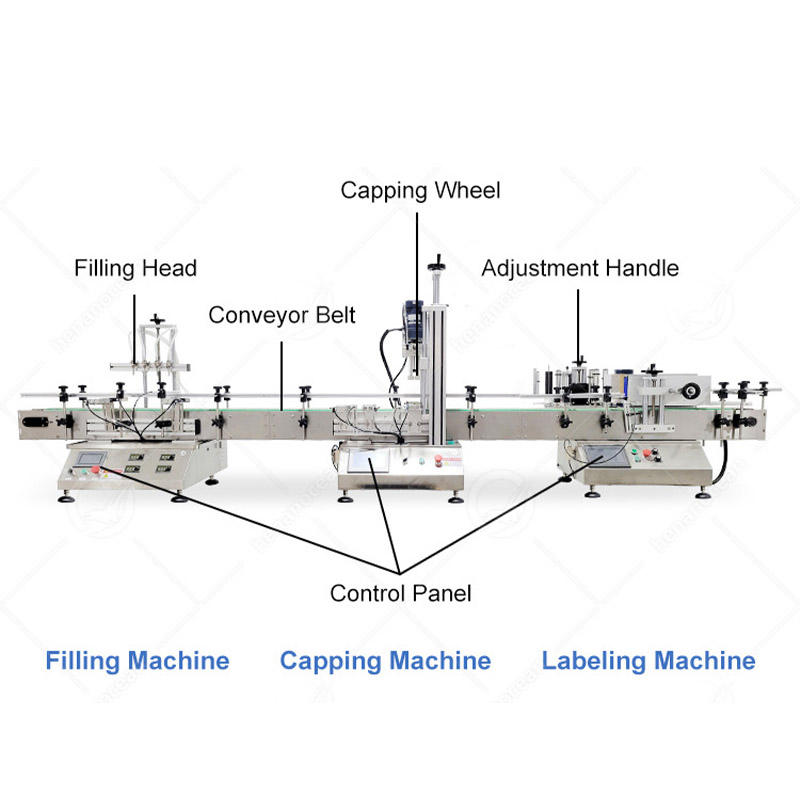 Capping Wheel

Filling Head

Adjustment Handle

Conveyor Belt

Control Panel

Filling Machine

Capping Machine

Labeling Machine