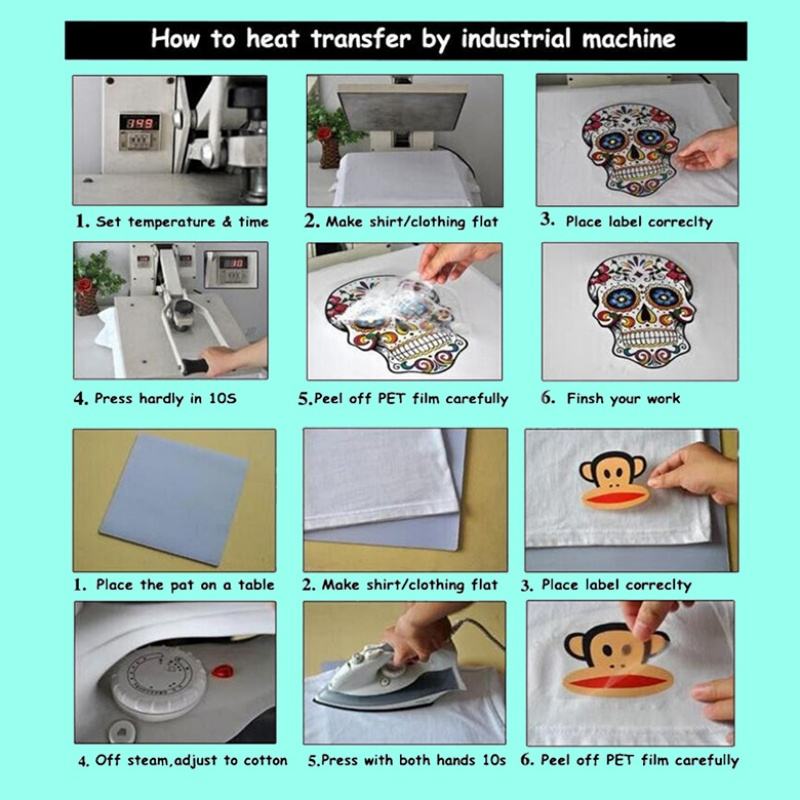 How to heat transfer by industrial machine

399

1. Set temperature & time

2. Make shirt/clothing flat

3. Place label correclty

10

4. Press hardly in 10S

5.Peel off PET film carefully

6. Finsh your work

1. Place the pat on a table

2. Make shirt/clothing flat

3. Place label correclty

4. Off steam,adjust to cotton

5.Press with both hands 10s

6. Peel off PET film carefully