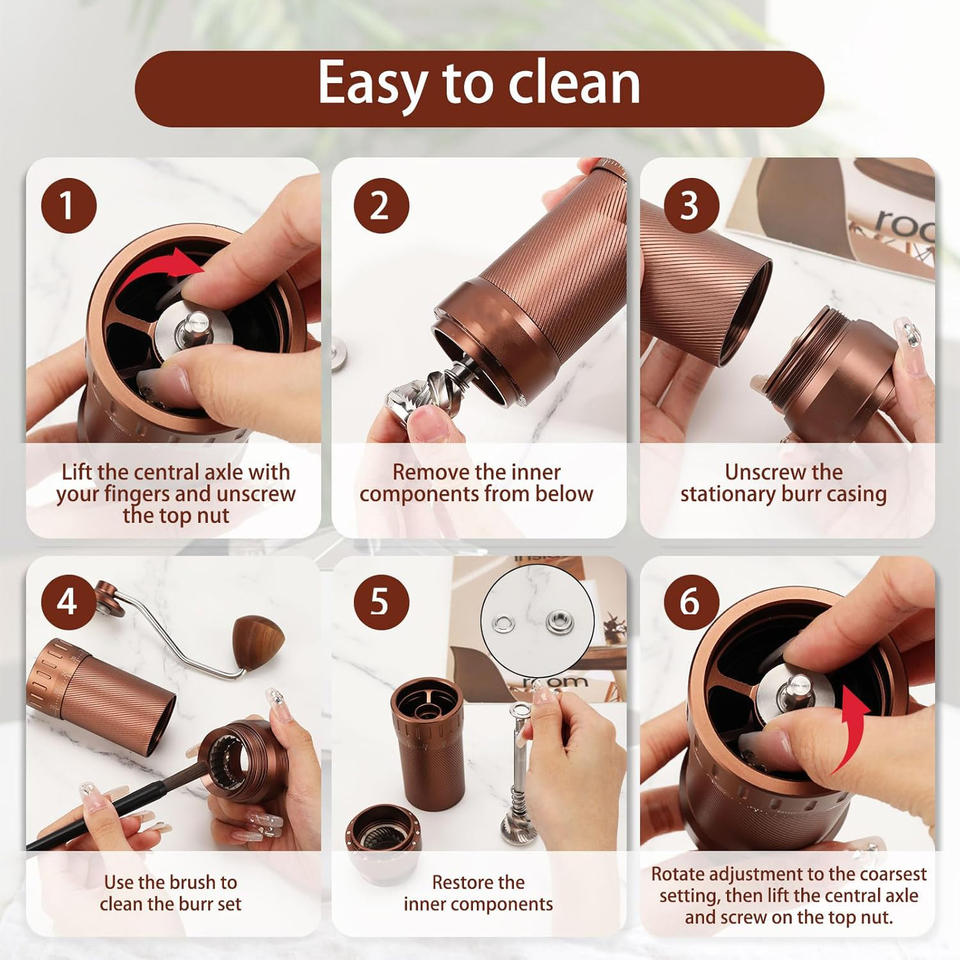 Easy to clean

1

Lift the central axle with your fingers and unscrew the top nut

2

Remove the inner components from below

3

roo

Unscrew the stationary burr casing

4

Use the brush to clean the burr set

5

room

Restore the inner components

6

Rotate adjustment to the coarsest setting, then lift the central axle and screw on the top nut.