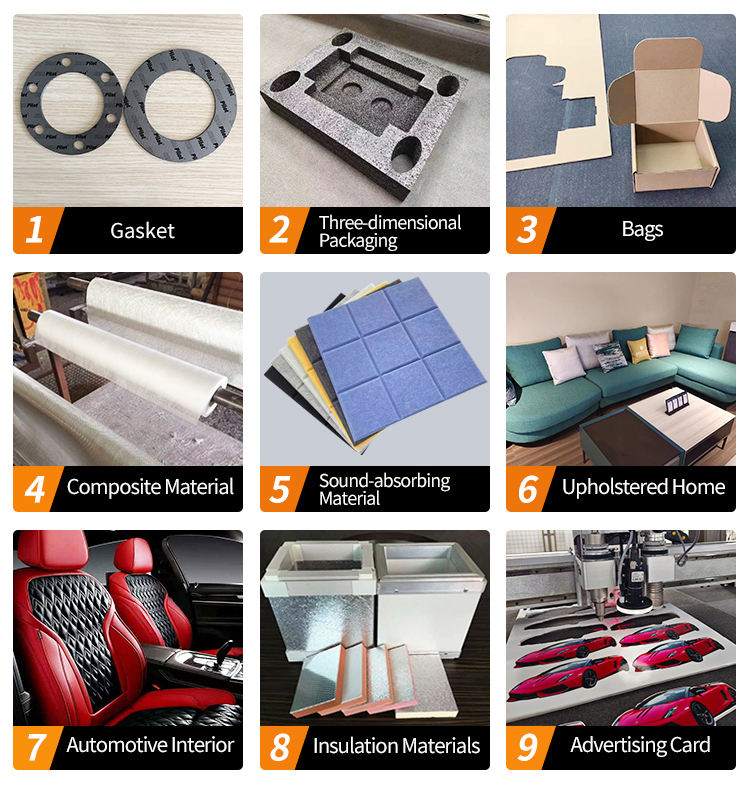 1 Gasket

2 Three-dimensional Packaging

3 Bags

4 Composite Material

5 Sound-absorbing Material

6 Upholstered Home

7 Automotive Interior

8 Insulation Materials

9 Advertising Card