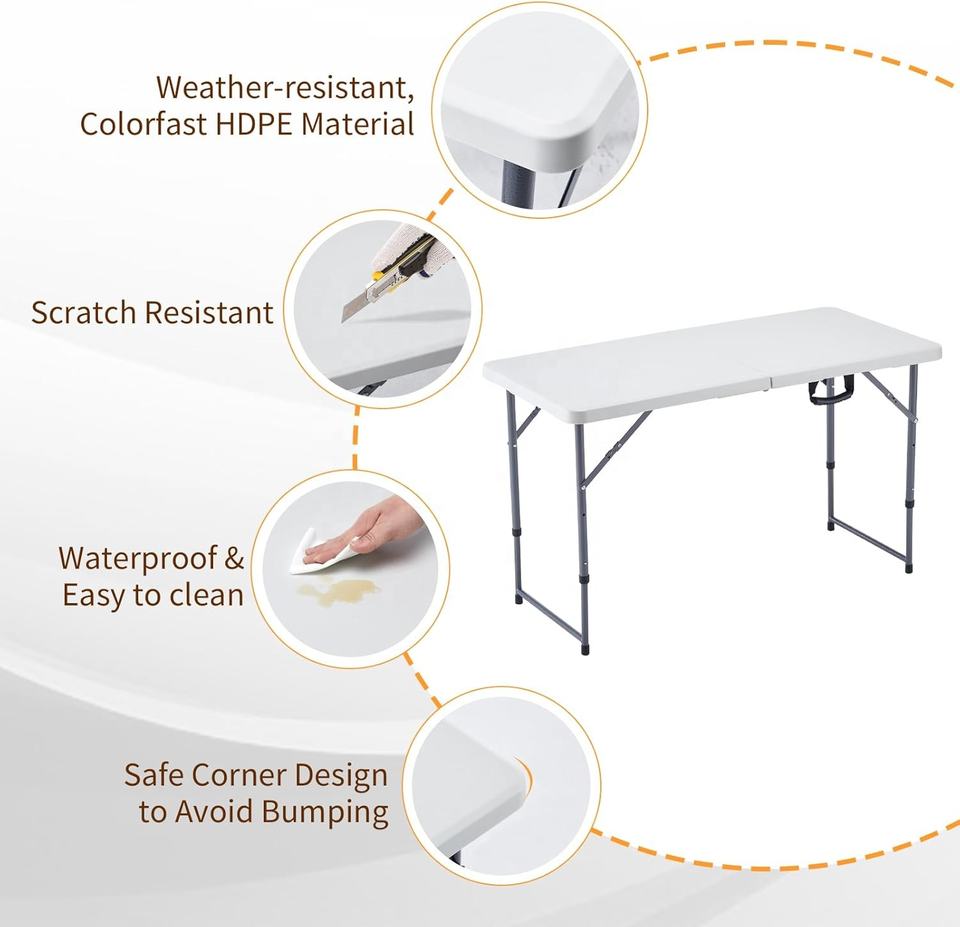 Weather-resistant, Colorfast HDPE Material

Scratch Resistant

Waterproof & Easy to clean

Safe Corner Design to Avoid Bumping