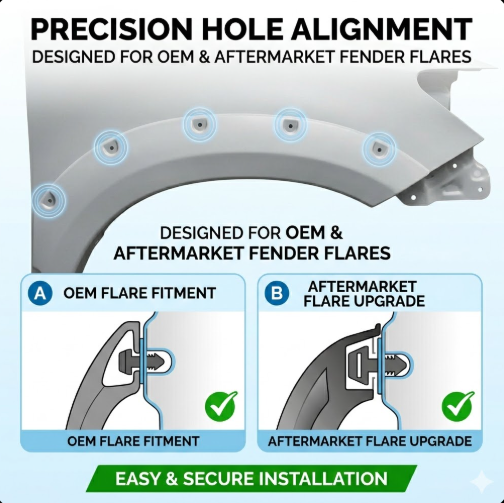 PRECISION HOLE ALIGNMENT
DESIGNED FOR OEM & AFTERMARKET FENDER FLARES

DESIGNED FOR OEM & AFTERMARKET FENDER FLARES

A OEM FLARE FITMENT

OEM FLARE FITMENT

B AFTERMARKET FLARE UPGRADE

AFTERMARKET FLARE UPGRADE

EASY & SECURE INSTALLATION