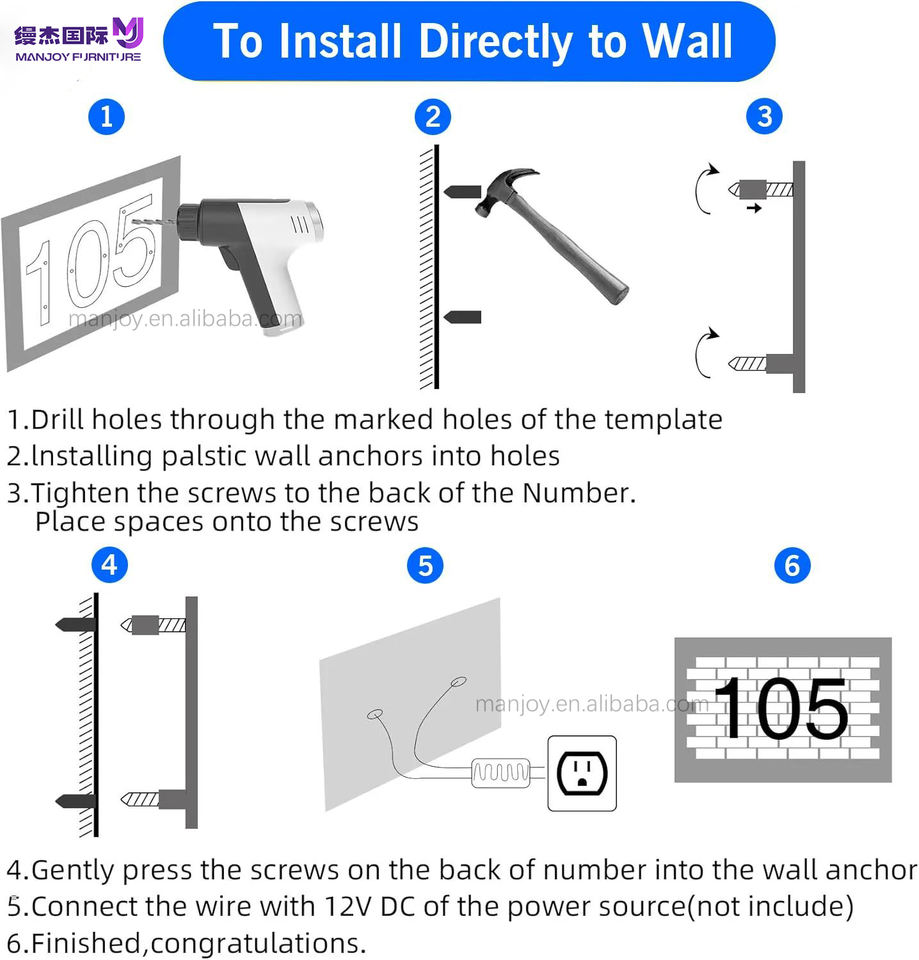 缦杰国际 MJ
MANJOY FURNITURE

To Install Directly to Wall

1

105

manjoy.en.alibaba.com

2

3

1.Drill holes through the marked holes of the template
2.lnstalling palstic wall anchors into holes
3.Tighten the screws to the back of the Number.
Place spaces onto the screws

4

5

manjoy.en.alibaba.com

6

105

4.Gently press the screws on the back of number into the wall anchor
5.Connect the wire with 12V DC of the power source(not include)
6.Finished,congratulations.