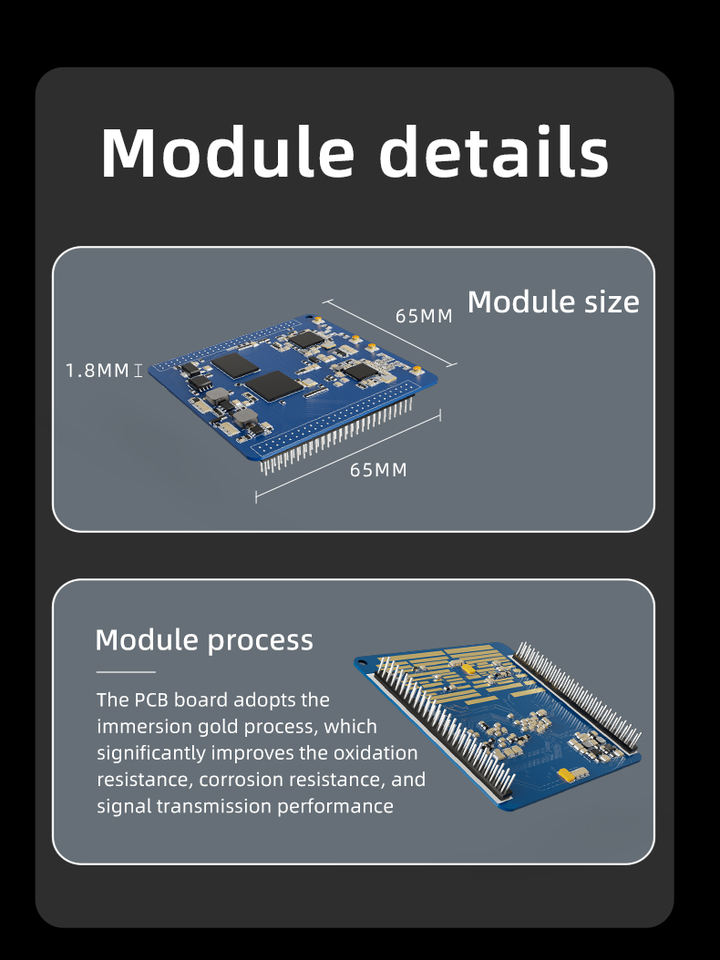 Module details

Module size

65MM

1.8MM

65MM

Module process

The PCB board adopts the immersion gold process, which significantly improves the oxidation resistance, corrosion resistance, and signal transmission performance