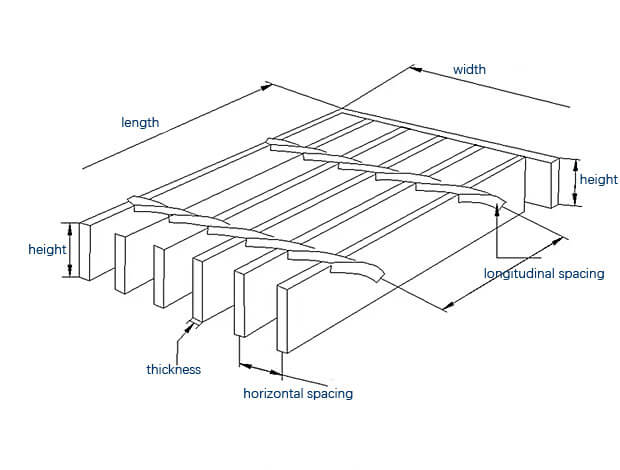 width

length

height

height

longitudinal spacing

thickness

horizontal spacing