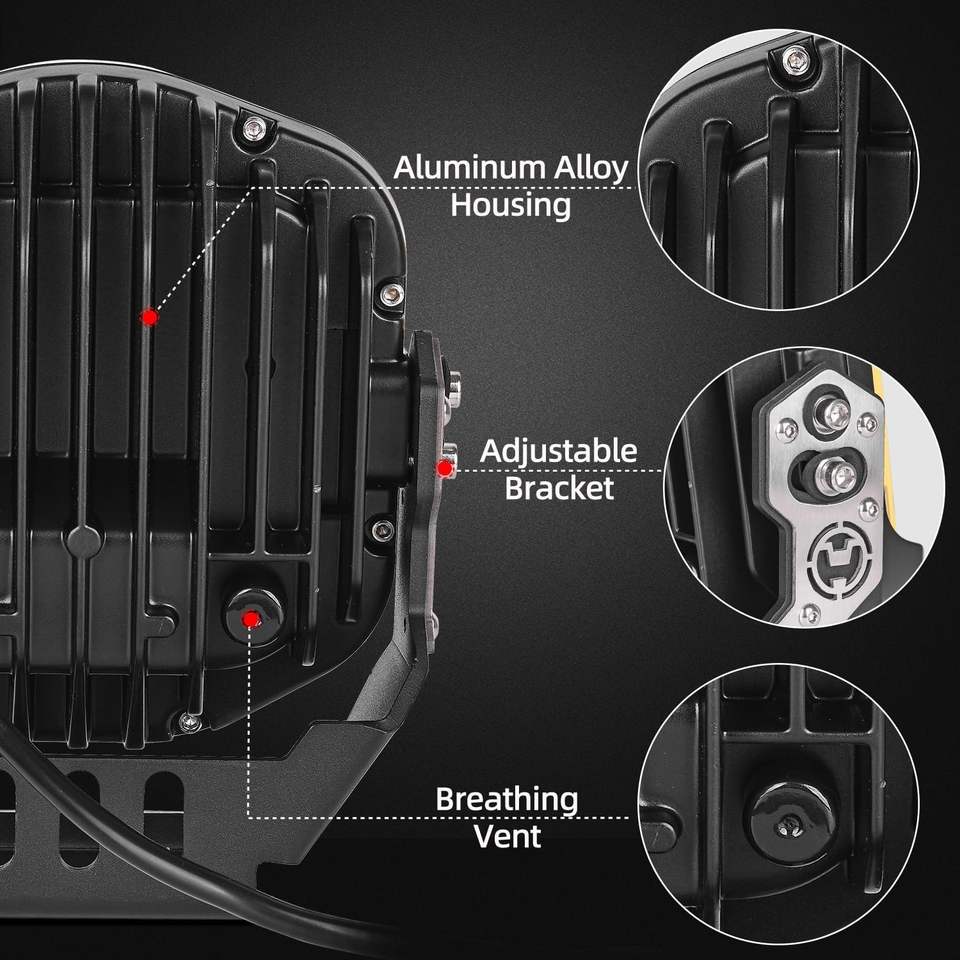 Aluminum Alloy Housing

Adjustable Bracket

Breathing Vent