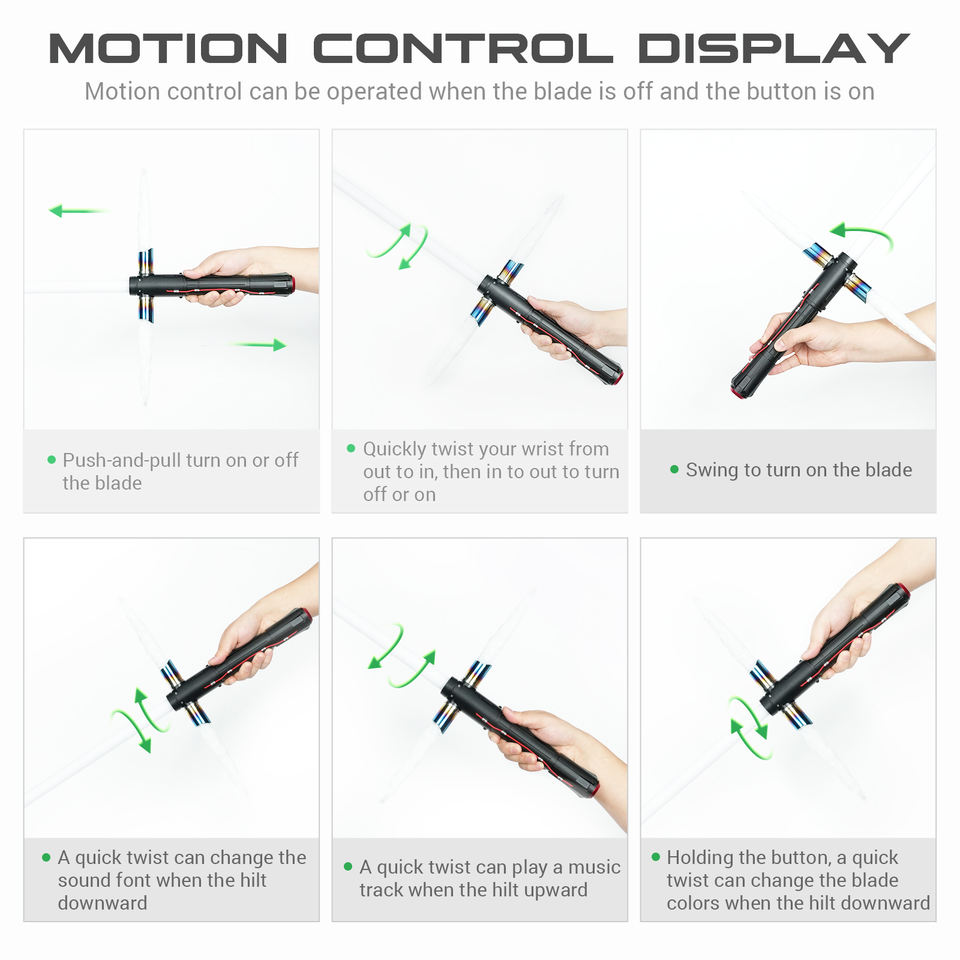 MOTION CONTROL DISPLAY

Motion control can be operated when the blade is off and the button is on

• Push-and-pull turn on or off the blade

• Quickly twist your wrist from out to in, then in to out to turn off or on

• Swing to turn on the blade

• A quick twist can change the sound font when the hilt downward

• A quick twist can play a music track when the hilt upward

• Holding the button, a quick twist can change the blade colors when the hilt downward