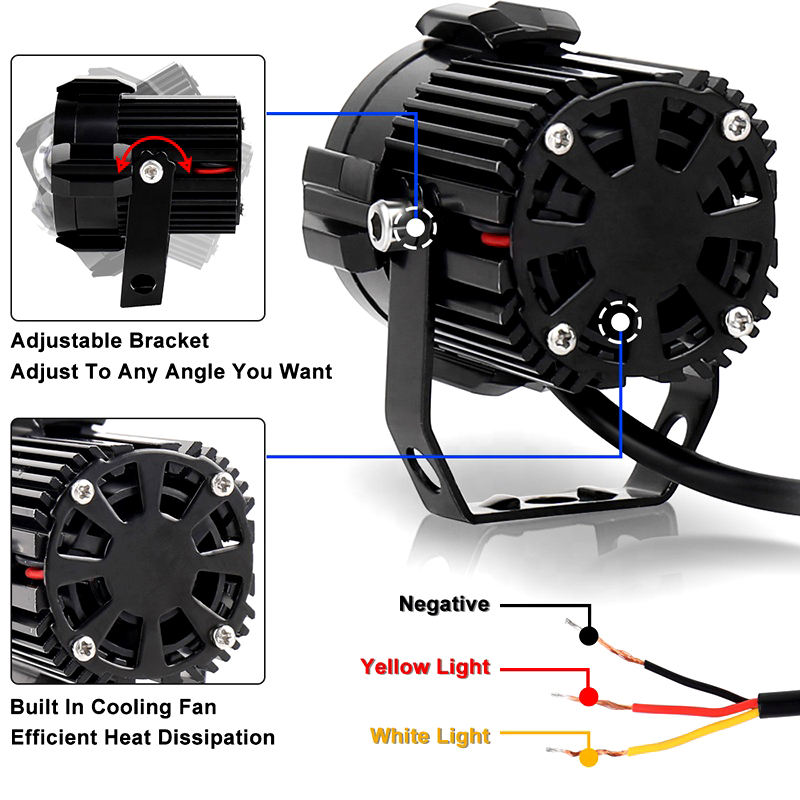 Adjustable Bracket
Adjust To Any Angle You Want

Built In Cooling Fan
Efficient Heat Dissipation

Negative
Yellow Light
White Light