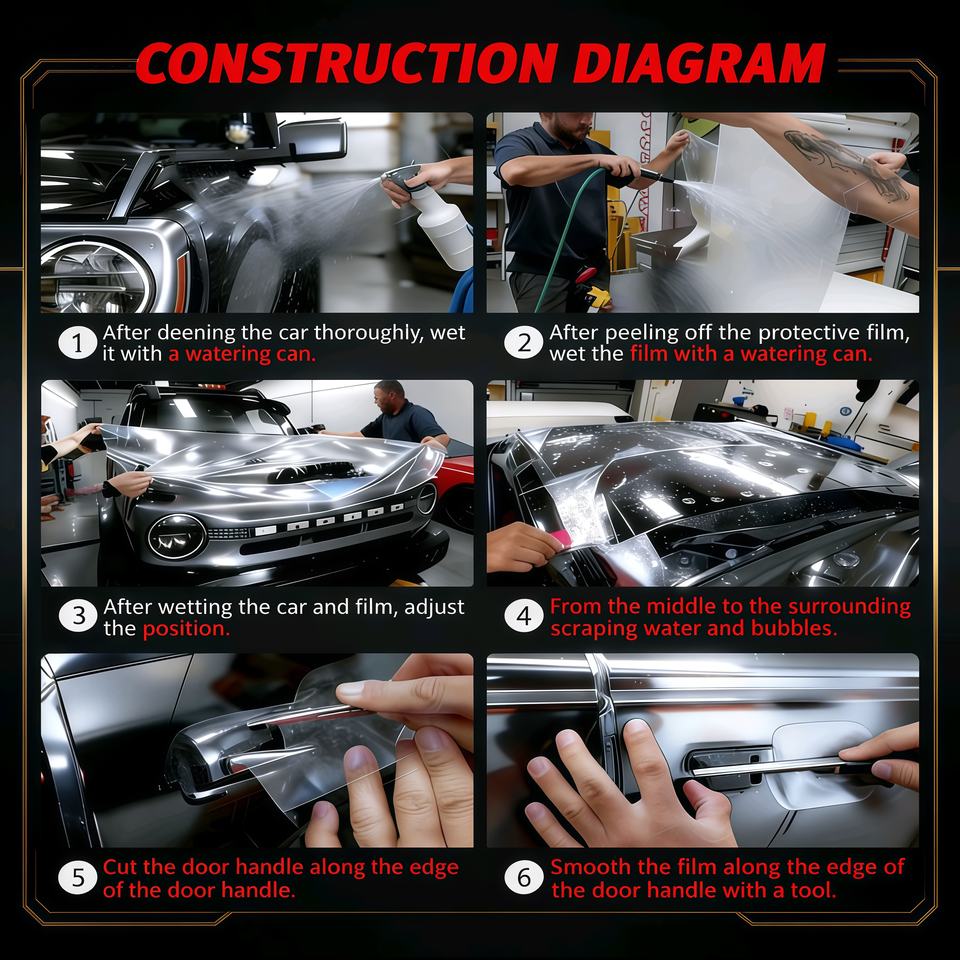 CONSTRUCTION DIAGRAM

1 After deening the car thoroughly, wet it with a watering can.

2 After peeling off the protective film, wet the film with a watering can.

3 After wetting the car and film, adjust the position.

4 From the middle to the surrounding scraping water and bubbles.

5 Cut the door handle along the edge of the door handle.

6 Smooth the film along the edge of the door handle with a tool.